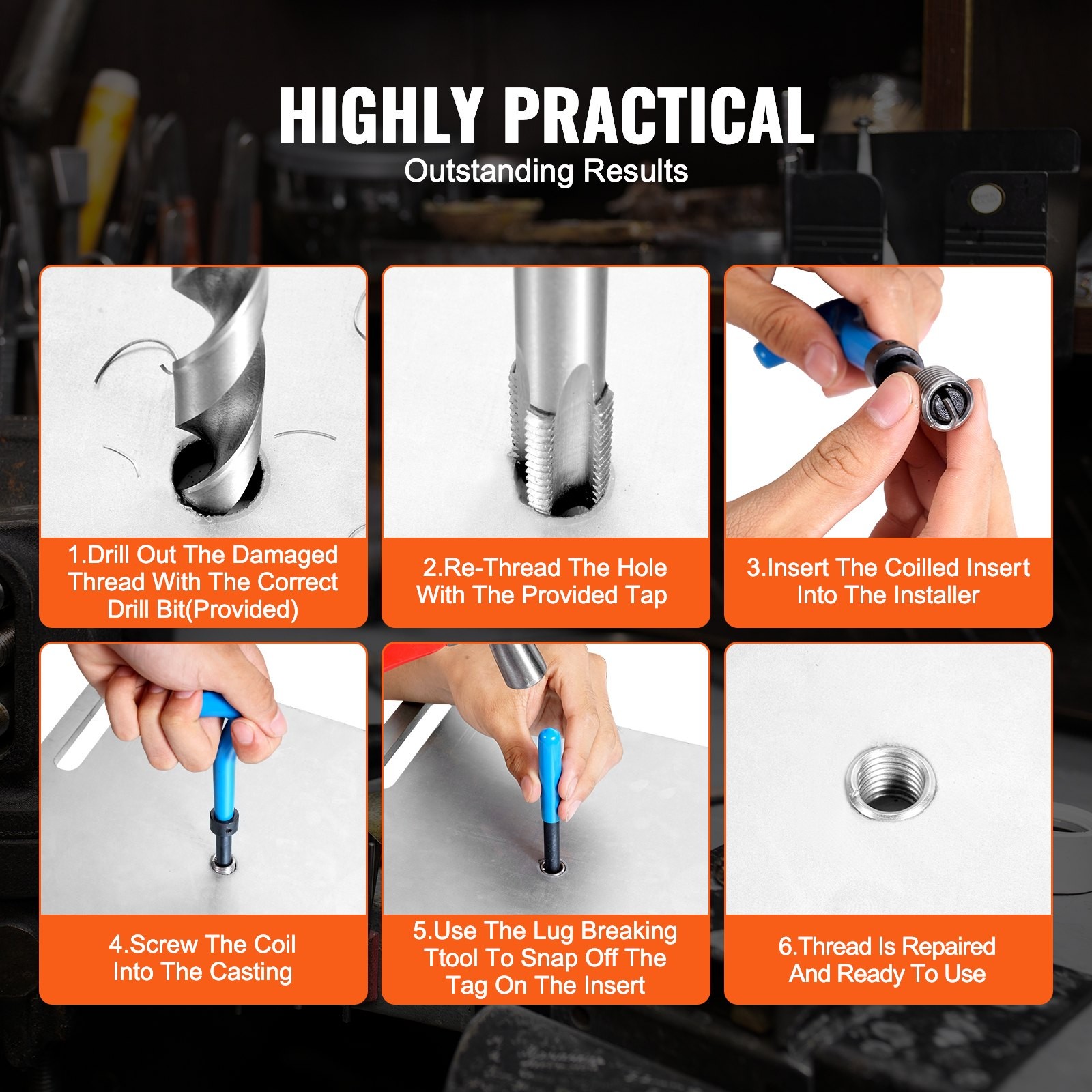 HIGHLY PRACTICAL
Outstanding Results

1.Drill Out The Damaged Thread With The Correct Drill Bit(Provided)

2.Re-Thread The Hole With The Provided Tap

3.Insert The Coilled Insert Into The Installer

4.Screw The Coil Into The Casting

5.Use The Lug Breaking Ttool To Snap Off The Tag On The Insert

6.Thread Is Repaired And Ready To Use