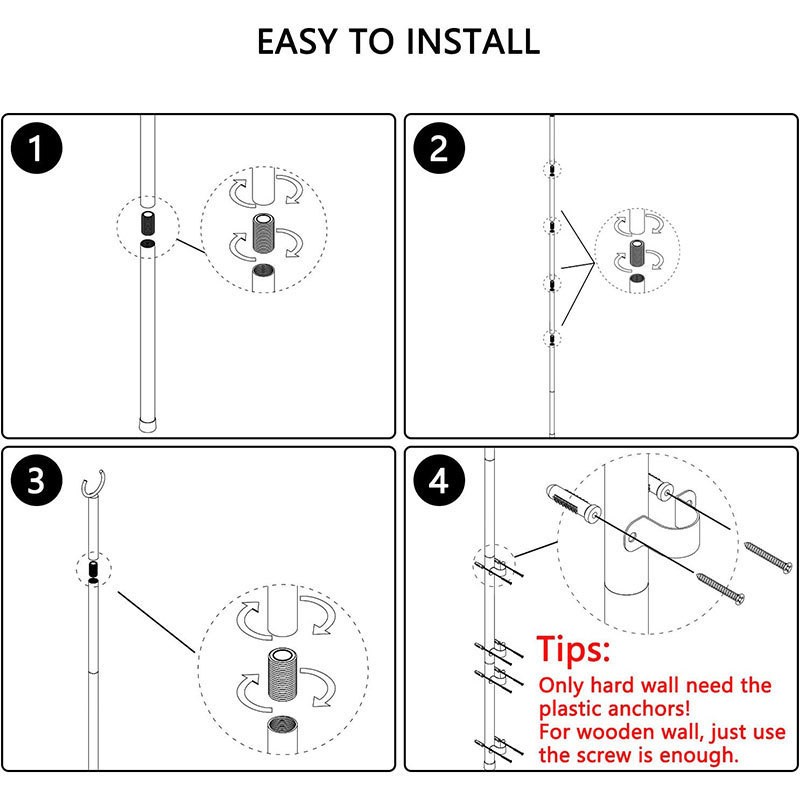 EASY TO INSTALL

1

2

3

4

Tips:
Only hard wall need the plastic anchors!
For wooden wall, just use the screw is enough.