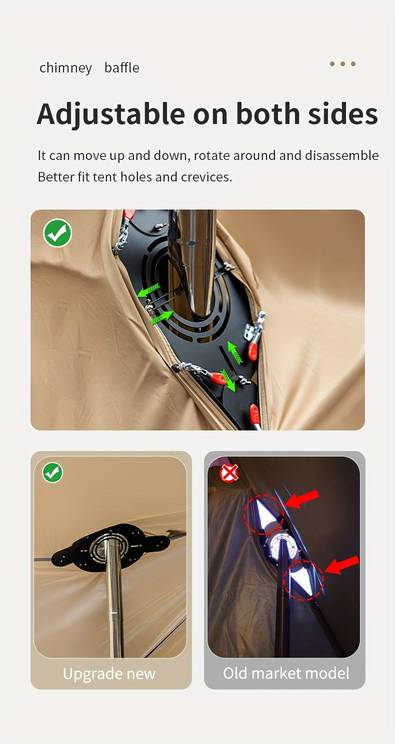 chimney baffle

Adjustable on both sides

It can move up and down, rotate around and disassemble
Better fit tent holes and crevices.

Upgrade new

Old market model