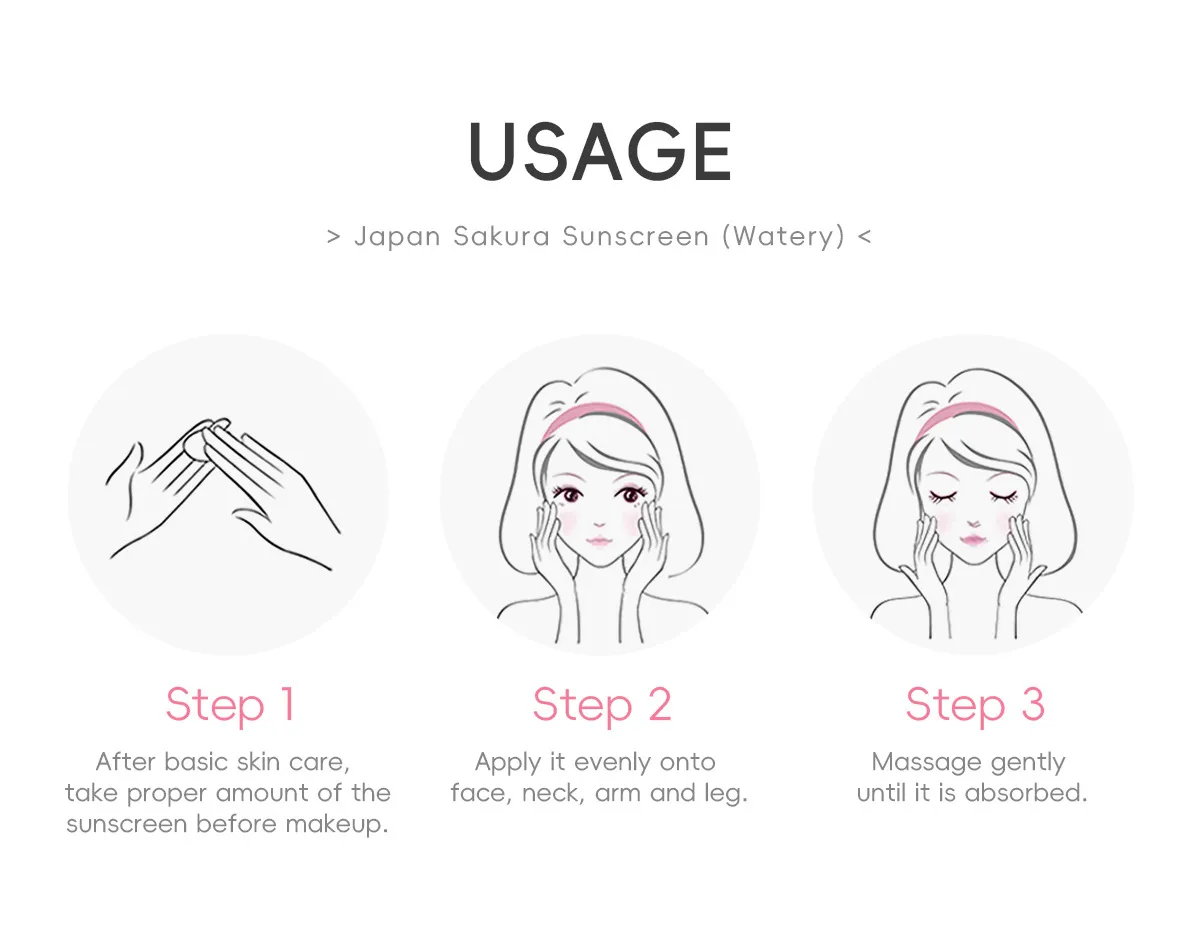 USAGE

> Japan Sakura Sunscreen (Watery) <

Step 1

After basic skin care, take proper amount of the sunscreen before makeup.

Step 2

Apply it evenly onto face, neck, arm and leg.

Step 3

Massage gently until it is absorbed.