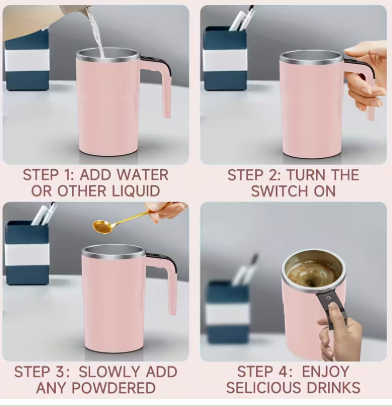 STEP 1: ADD WATER OR OTHER LIQUID

STEP 2: TURN THE SWITCH ON

STEP 3: SLOWLY ADD ANY POWDERED

STEP 4: ENJOY SELICIOUS DRINKS