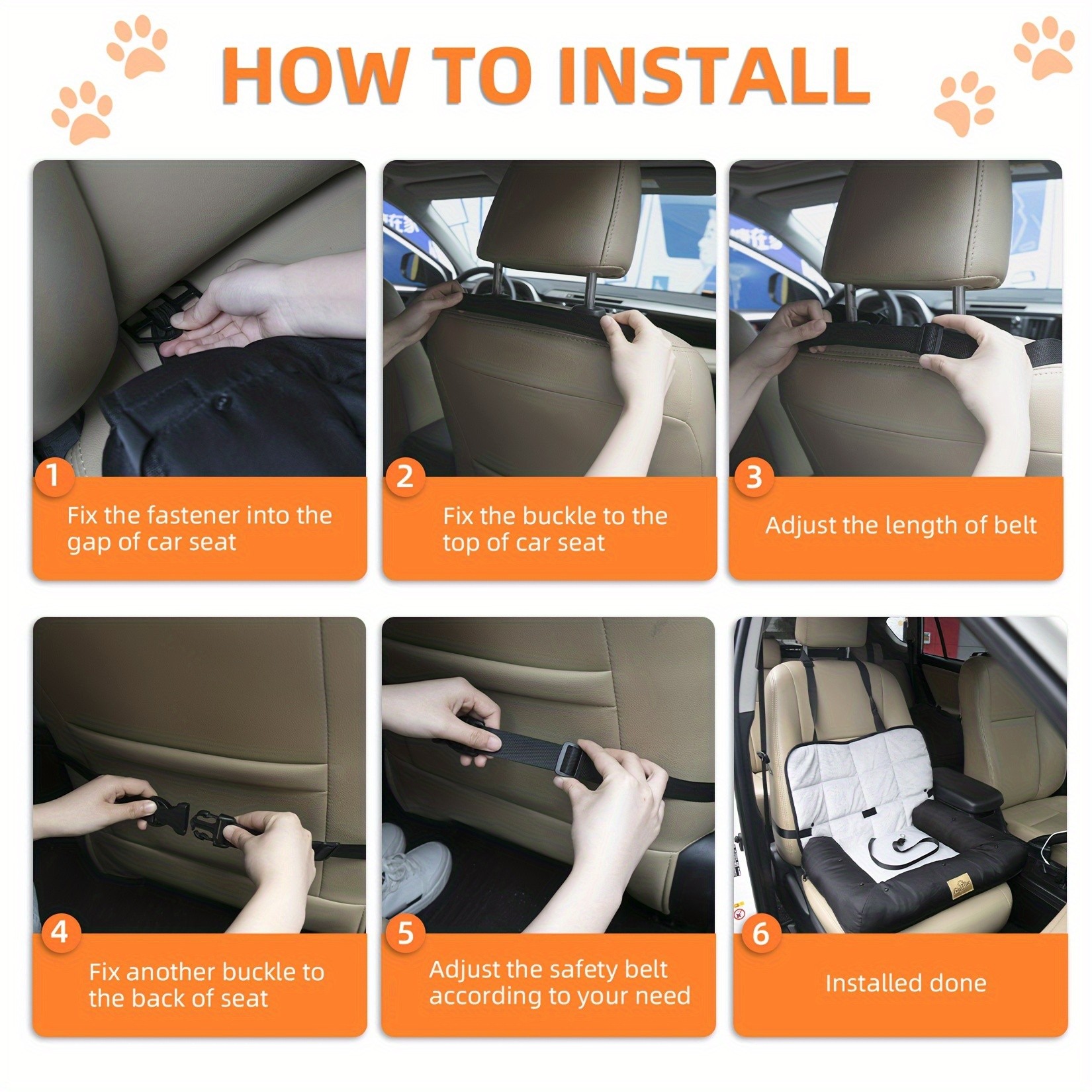 HOW TO INSTALL

1
Fix the fastener into the gap of car seat

2
Fix the buckle to the top of car seat

3
Adjust the length of belt

4
Fix another buckle to the back of seat

5
Adjust the safety belt according to your need

6
Installed done