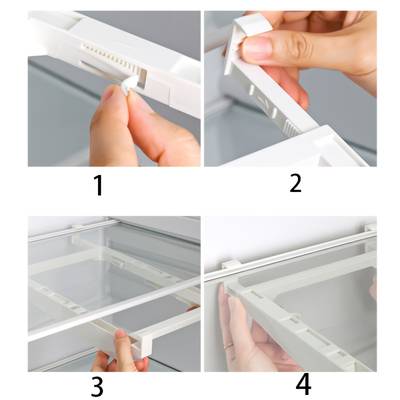 1

2

3

4