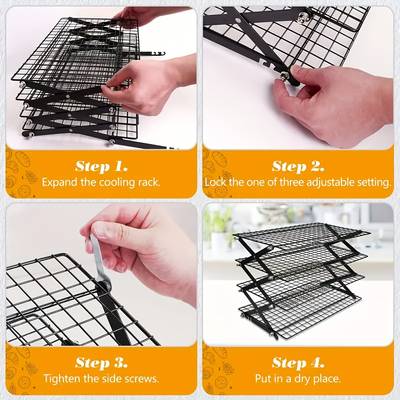 Step 1.
Expand the cooling rack.

Step 2.
Lock the one of three adjustable setting.

Step 3.
Tighten the side screws.

Step 4.
Put in a dry place.