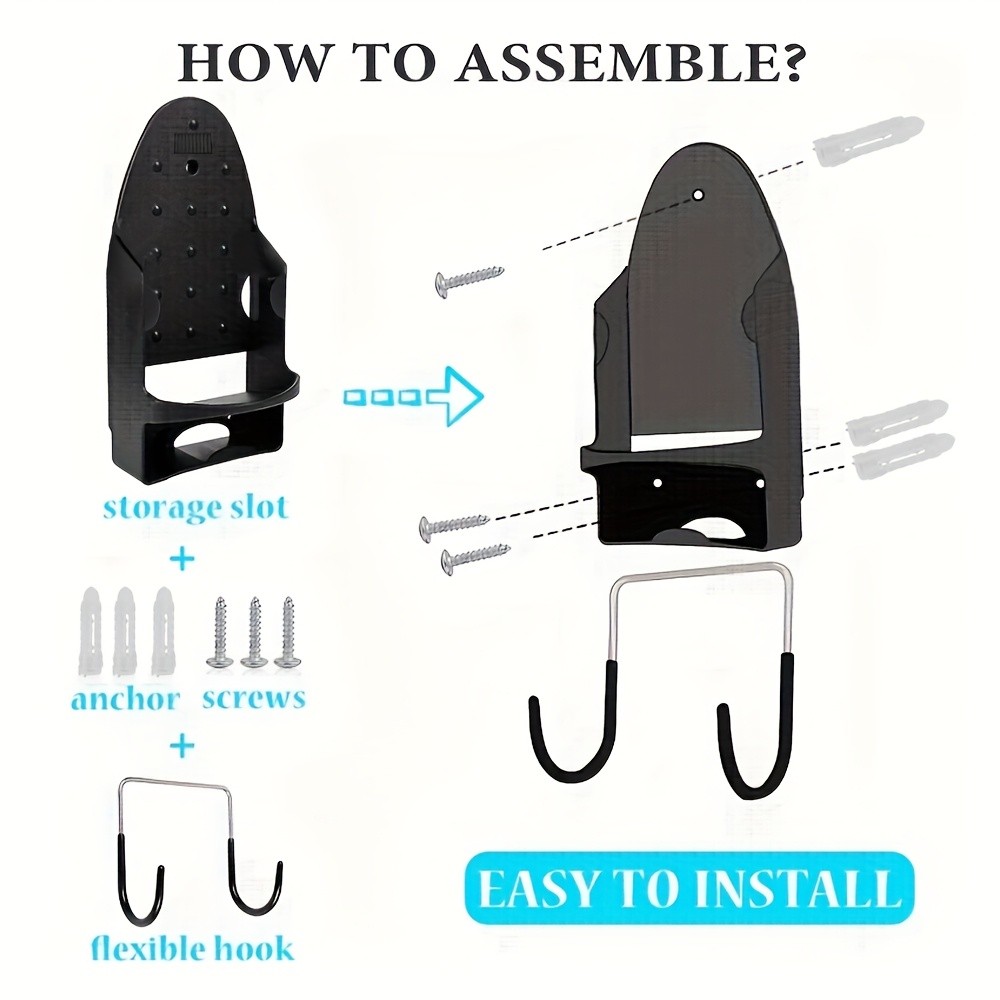 HOW TO ASSEMBLE?

storage slot

+

anchor screws

+

flexible hook

EASY TO INSTALL