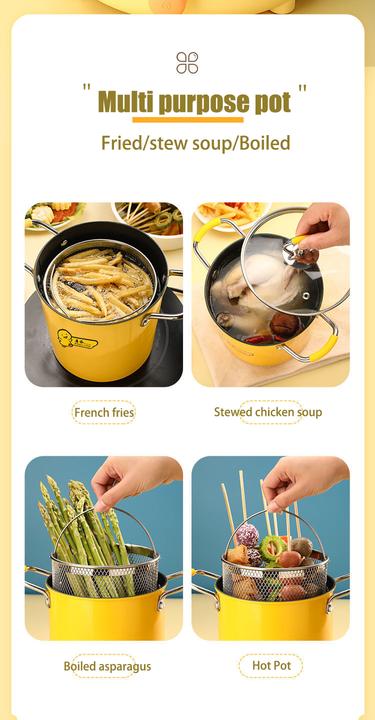 " Multi purpose pot "

Fried/stew soup/Boiled

French fries

Stewed chicken soup

Boiled asparagus

Hot Pot