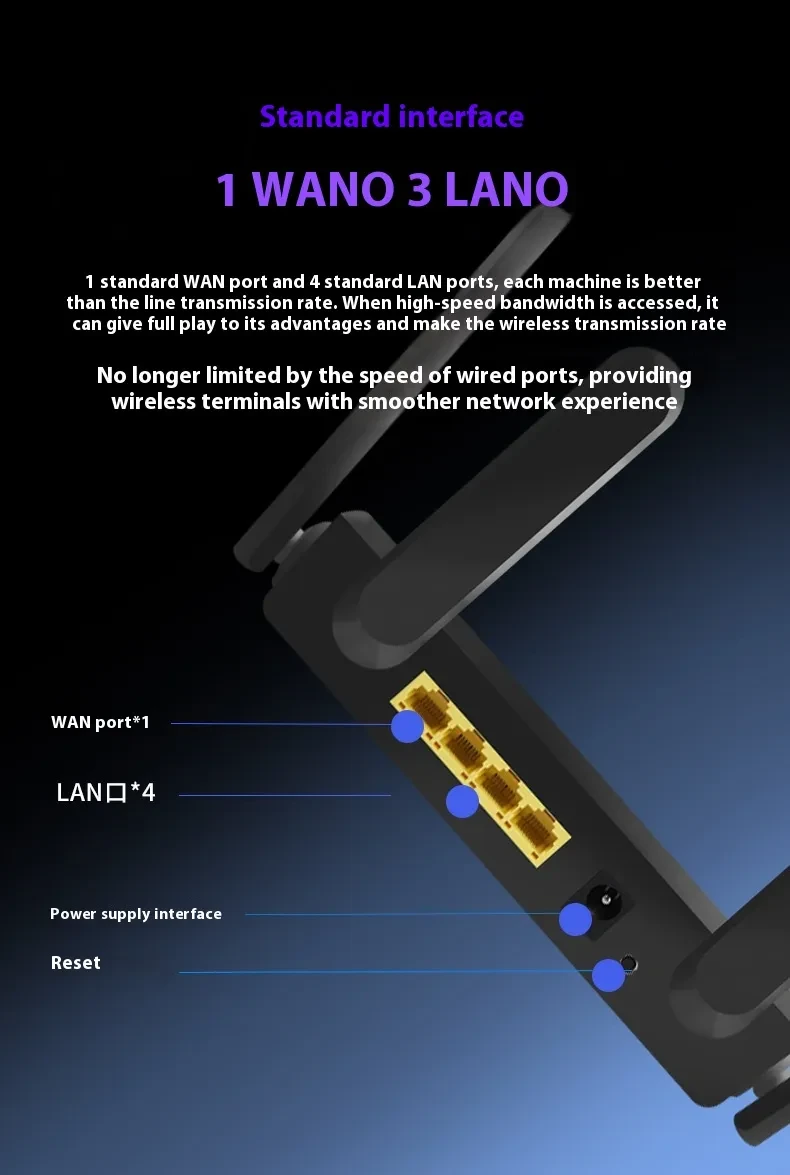 Standard interface

1 WANO 3 LANO

1 standard WAN port and 4 standard LAN ports, each machine is better than the line transmission rate. When high-speed bandwidth is accessed, it can give full play to its advantages and make the wireless transmission rate

No longer limited by the speed of wired ports, providing wireless terminals with smoother network experience

WAN port*1

LAN口*4

Power supply interface

Reset