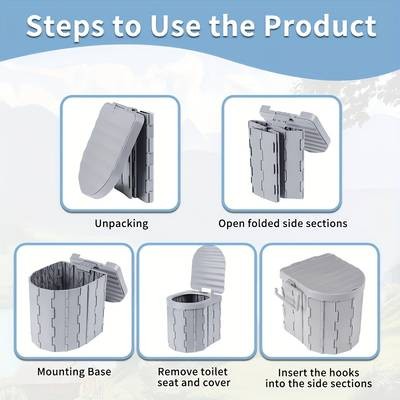 Steps to Use the Product

Unpacking

Open folded side sections

Mounting Base

Remove toilet seat and cover

Insert the hooks into the side sections