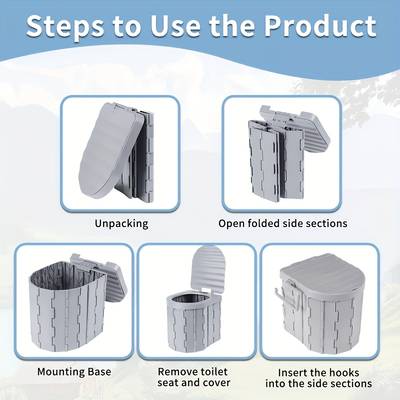 Steps to Use the Product

Unpacking

Open folded side sections

Mounting Base

Remove toilet seat and cover

Insert the hooks into the side sections