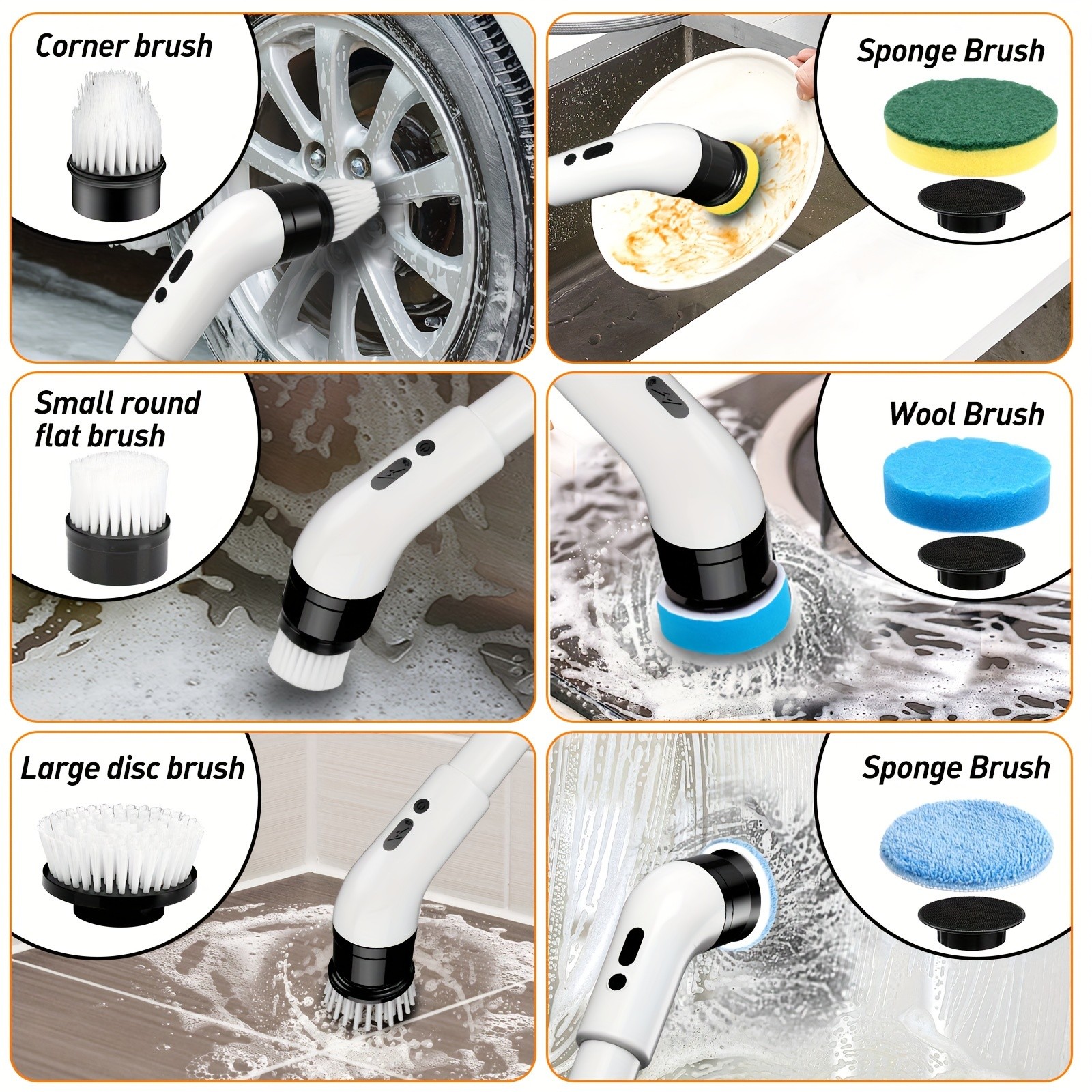 Corner brush

Sponge Brush

Small round flat brush

Wool Brush

Large disc brush

Sponge Brush