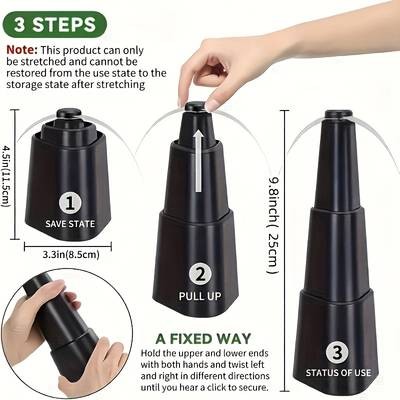 3 STEPS

Note: This product can only be stretched and cannot be restored from the use state to the storage state after stretching

4.5in(11.5cm)

1
SAVE STATE

3.3in(8.5cm)

2
PULL UP

9.8inch( 25cm )

3
STATUS OF USE

A FIXED WAY
Hold the upper and lower ends with both hands and twist left and right in different directions until you hear a click to secure.