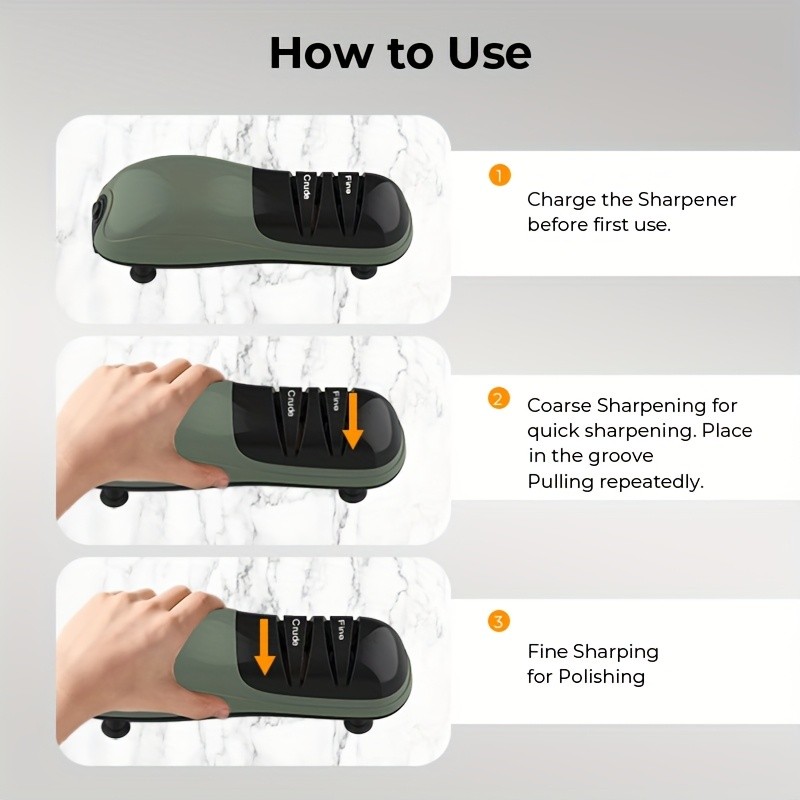 How to Use

Crude Fine

1
Charge the Sharpener before first use.

Crude Fine

2
Coarse Sharpening for quick sharpening. Place in the groove
Pulling repeatedly.

Crude Fine

3
Fine Sharping for Polishing