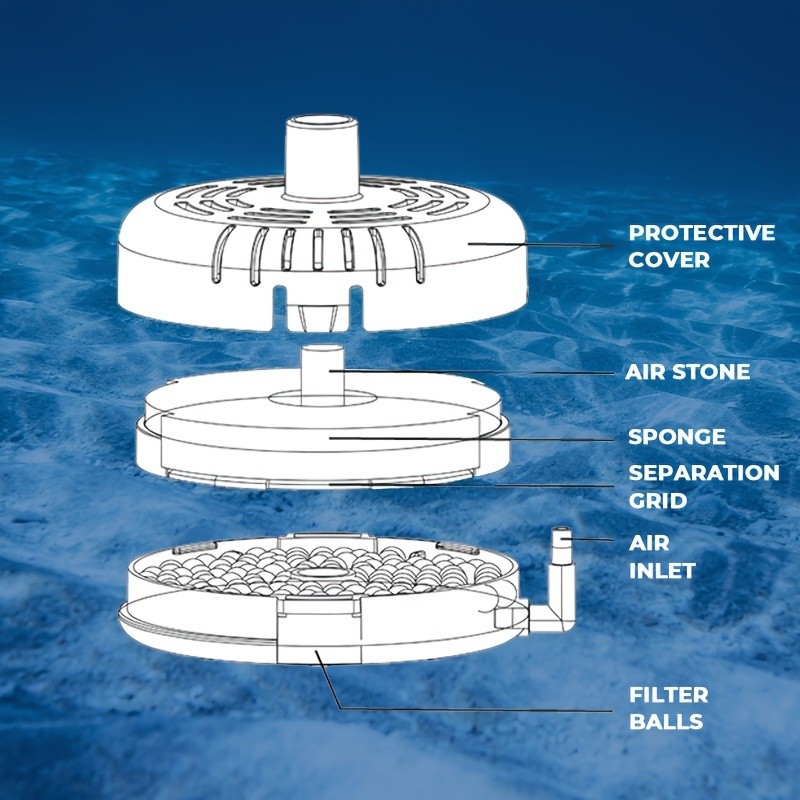 PROTECTIVE COVER

AIR STONE

SPONGE

SEPARATION GRID

AIR INLET

FILTER BALLS