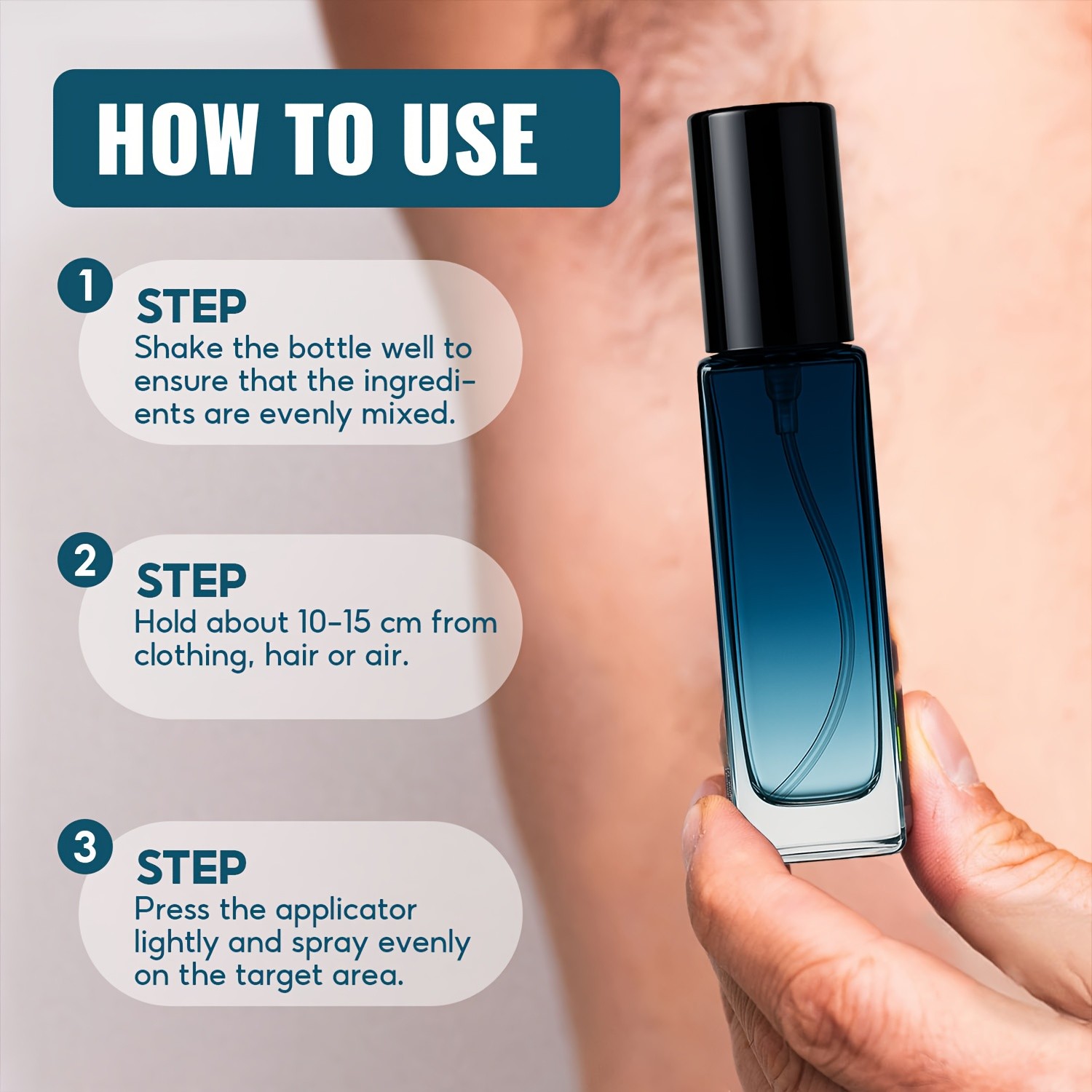 HOW TO USE

1
STEP
Shake the bottle well to ensure that the ingredients are evenly mixed.

2
STEP
Hold about 10-15 cm from clothing, hair or air.

3
STEP
Press the applicator lightly and spray evenly on the target area.