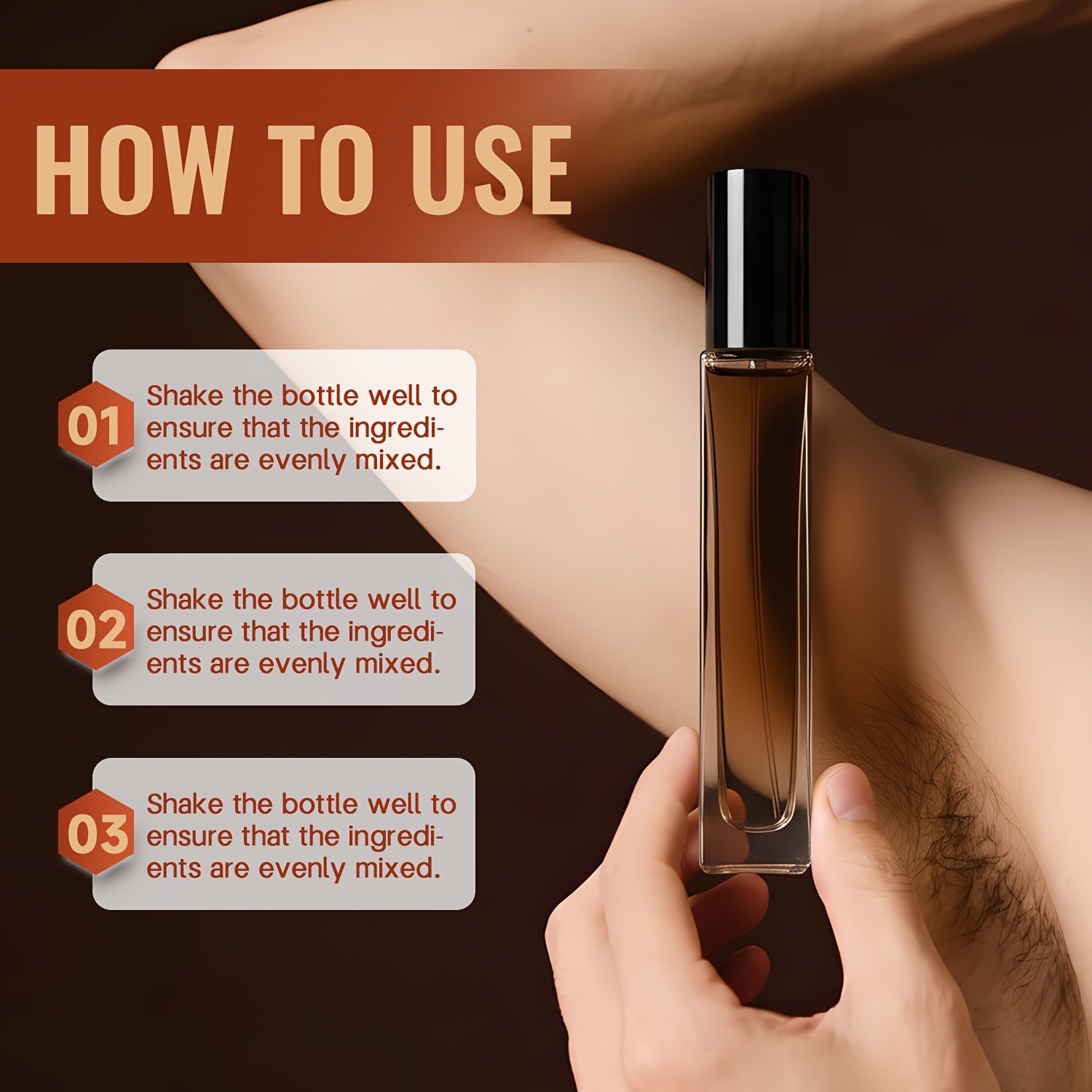 HOW TO USE

01 Shake the bottle well to ensure that the ingredients are evenly mixed.

02 Shake the bottle well to ensure that the ingredients are evenly mixed.

03 Shake the bottle well to ensure that the ingredients are evenly mixed.