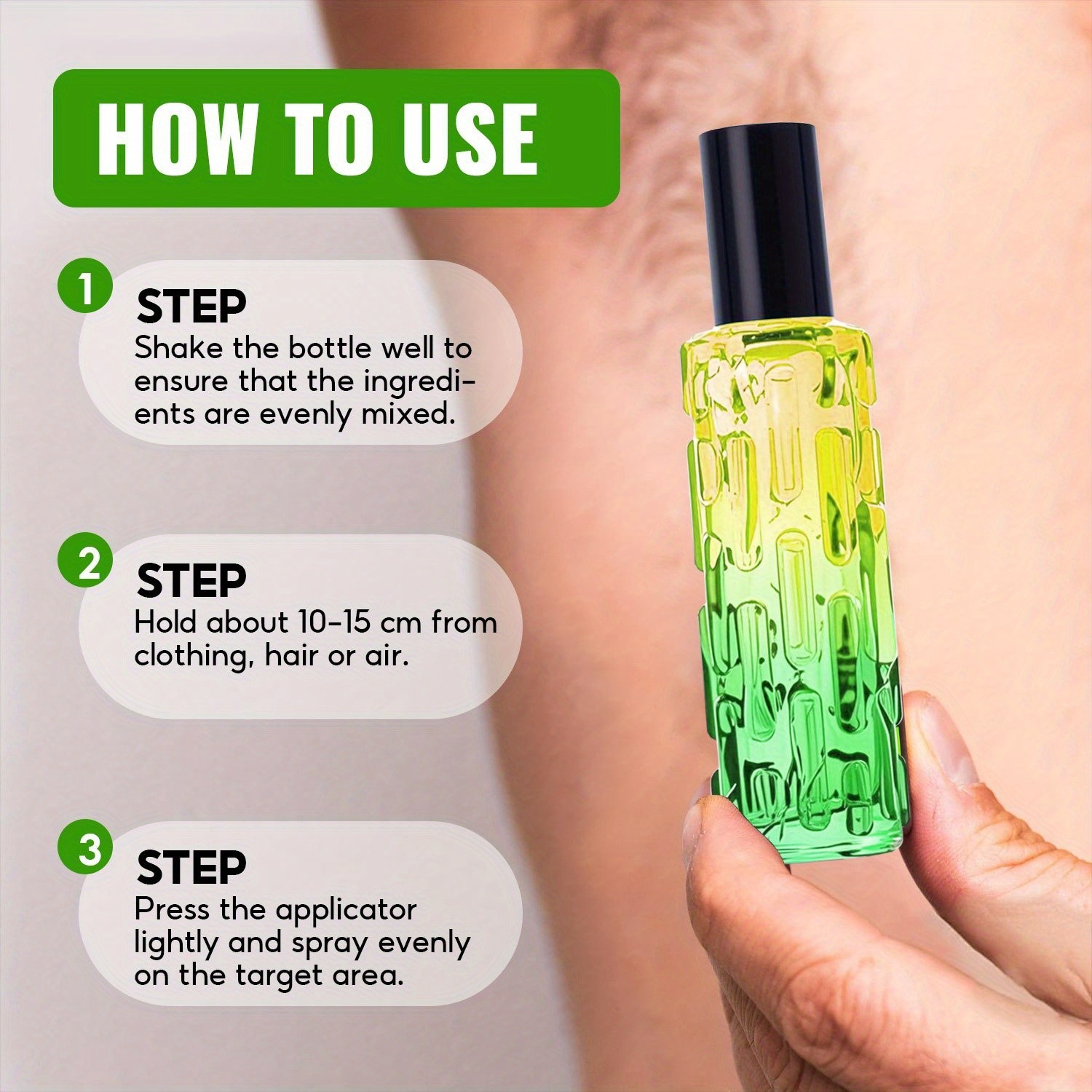 HOW TO USE

1
STEP
Shake the bottle well to ensure that the ingredients are evenly mixed.

2
STEP
Hold about 10-15 cm from clothing, hair or air.

3
STEP
Press the applicator lightly and spray evenly on the target area.