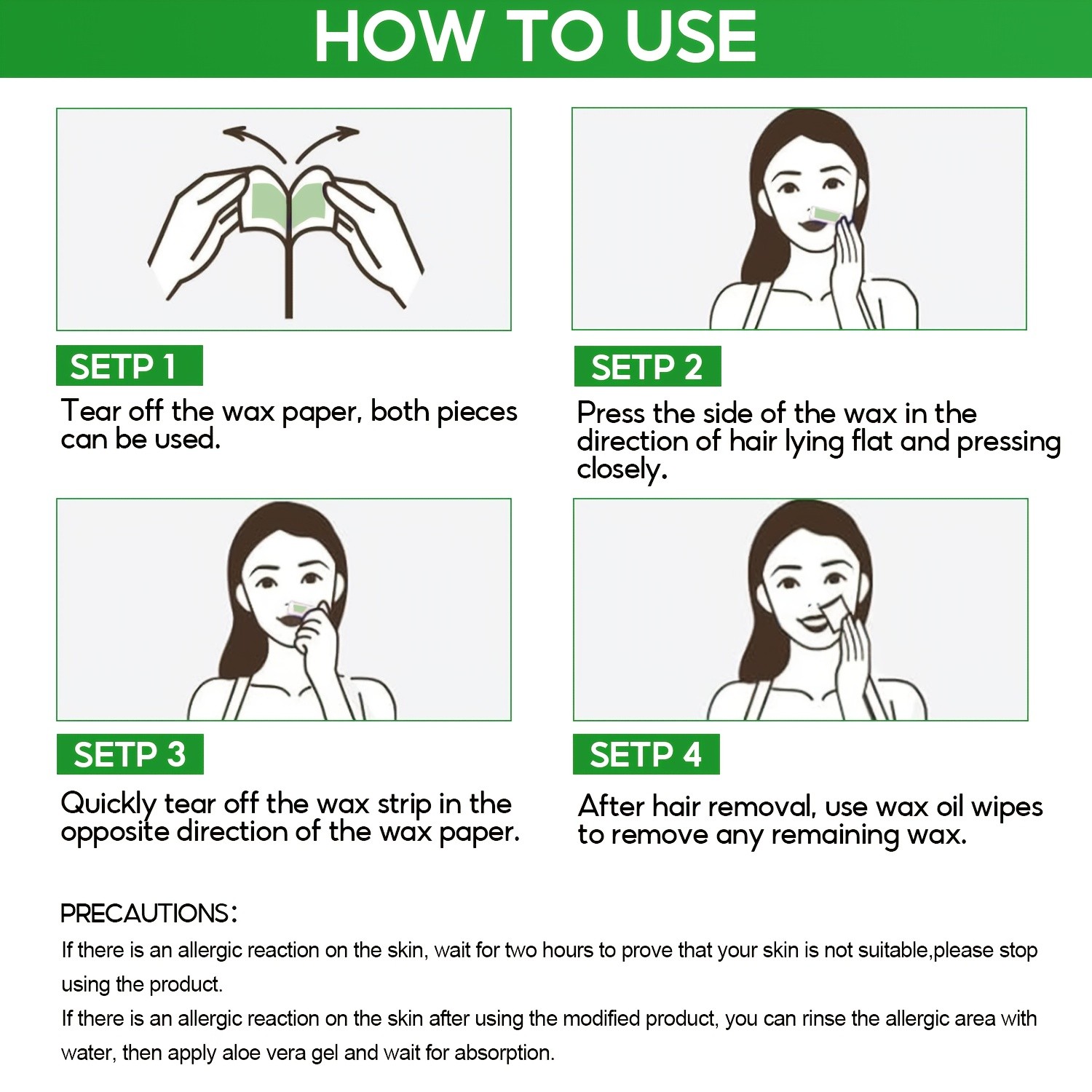 HOW TO USE

SETP 1

Tear off the wax paper, both pieces can be used.

SETP 2

Press the side of the wax in the direction of hair lying flat and pressing closely.

SETP 3

Quickly tear off the wax strip in the opposite direction of the wax paper.

SETP 4

After hair removal, use wax oil wipes to remove any remaining wax.

PRECAUTIONS:

If there is an allergic reaction on the skin, wait for two hours to prove that your skin is not suitable,please stop using the product.
If there is an allergic reaction on the skin after using the modified product, you can rinse the allergic area with water, then apply aloe vera gel and wait for absorption.