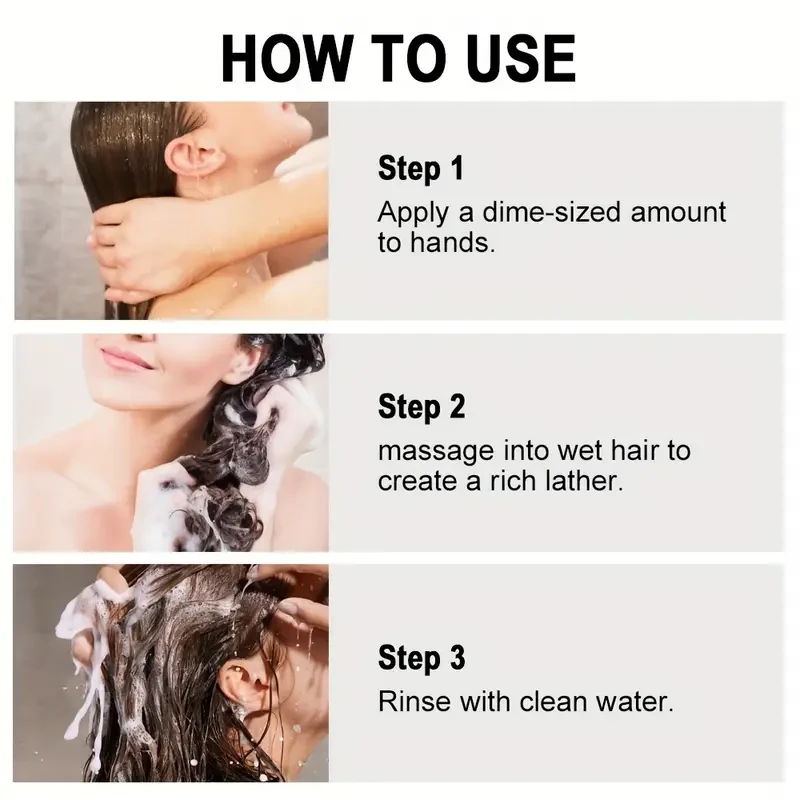 HOW TO USE

Step 1
Apply a dime-sized amount to hands.

Step 2
massage into wet hair to create a rich lather.

Step 3
Rinse with clean water.