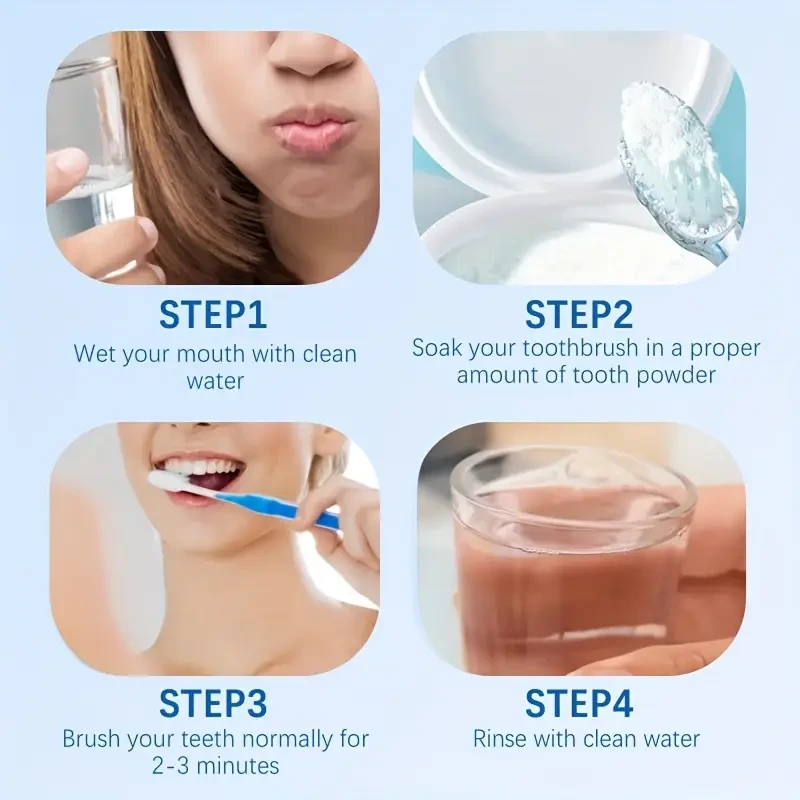 STEP1
Wet your mouth with clean water

STEP2
Soak your toothbrush in a proper amount of tooth powder

STEP3
Brush your teeth normally for 2-3 minutes

STEP4
Rinse with clean water