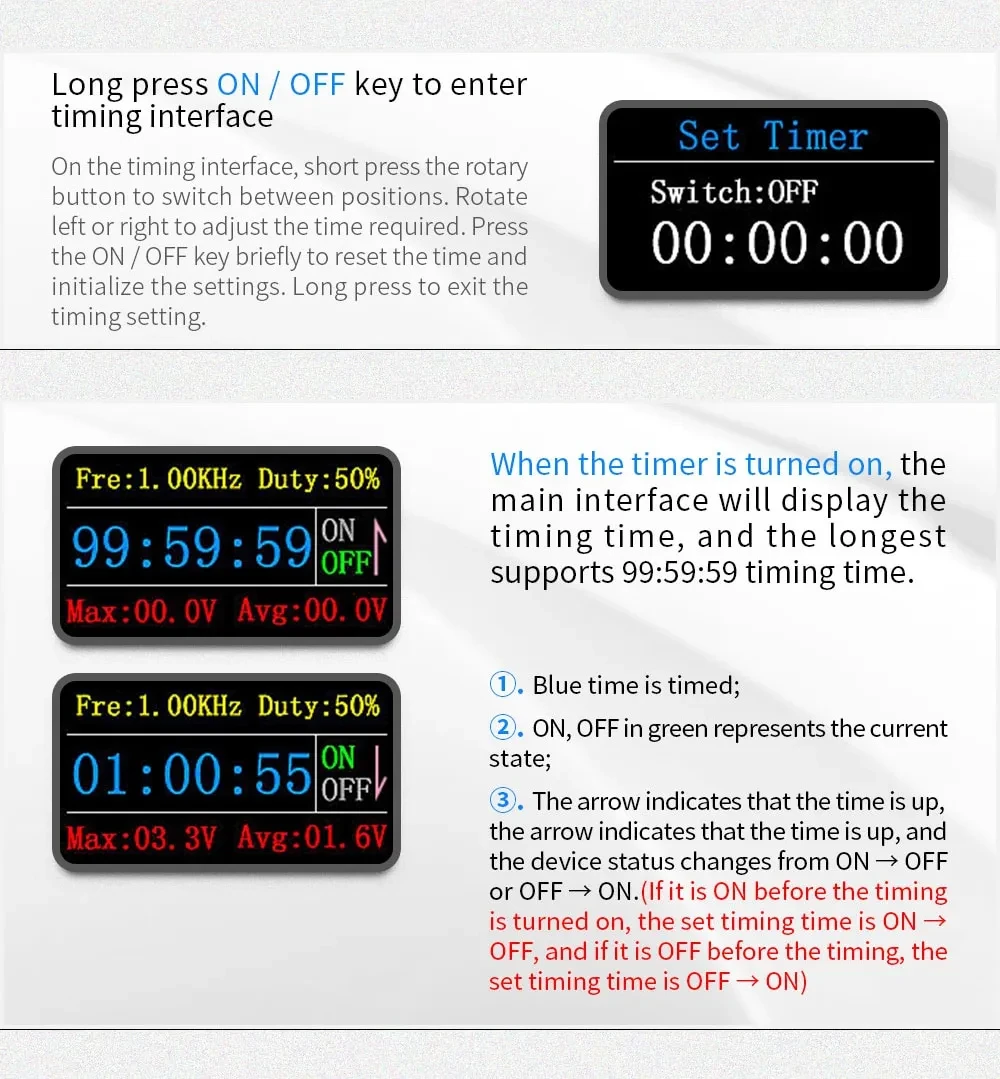 Long press ON / OFF key to enter timing interface

On the timing interface, short press the rotary button to switch between positions. Rotate left or right to adjust the time required. Press the ON / OFF key briefly to reset the time and initialize the settings. Long press to exit the timing setting.

Set Timer
Switch:OFF
00:00:00

Fre:1.00KHz Duty:50%
99:59:59 ON OFF
Max:00.0V Avg:00.0V

Fre:1.00KHz Duty:50%
01:00:55 ON OFF
Max:03.3V Avg:01.6V

When the timer is turned on, the main interface will display the timing time, and the longest supports 99:59:59 timing time.

①. Blue time is timed;

②. ON, OFF in green represents the current state;

③. The arrow indicates that the time is up, the arrow indicates that the time is up, and the device status changes from ON → OFF or OFF → ON.(If it is ON before the timing is turned on, the set timing time is ON → OFF, and if it is OFF before the timing, the set timing time is OFF → ON)