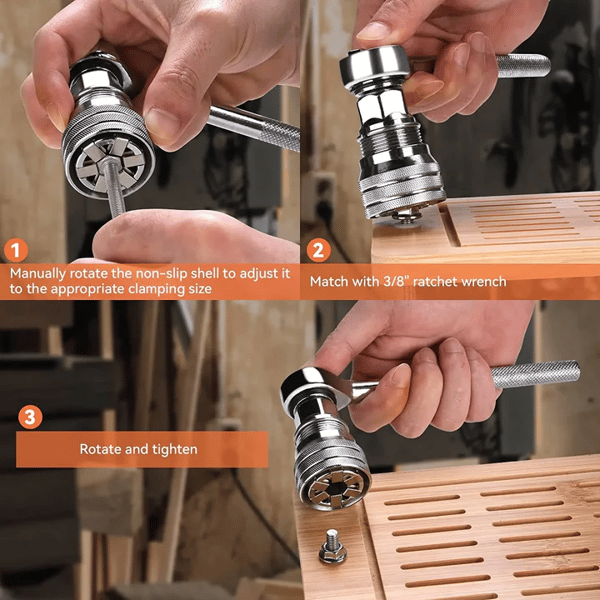 1
Manually rotate the non-slip shell to adjust it to the appropriate clamping size

2
Match with 3/8" ratchet wrench

3
Rotate and tighten