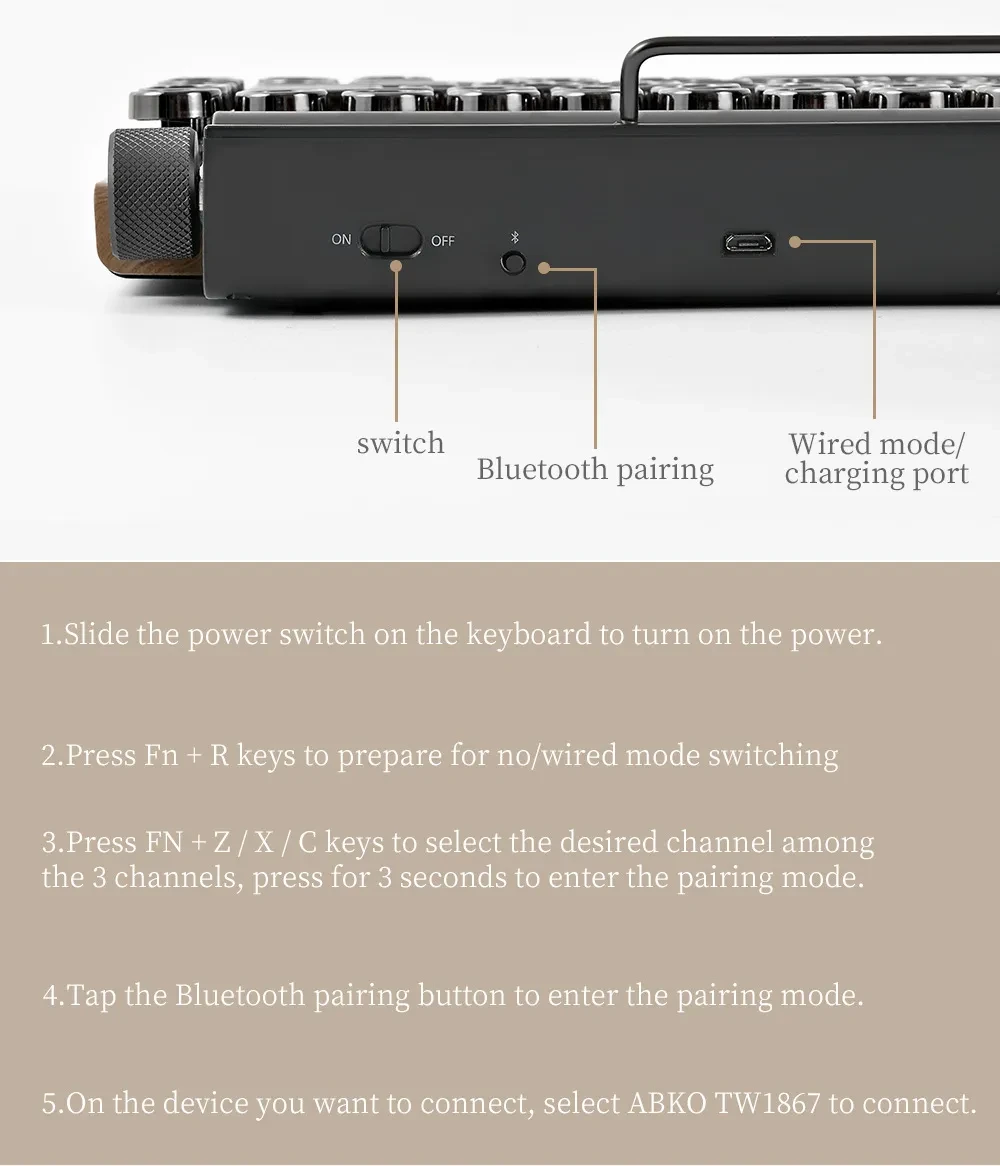 ON OFF

switch

Bluetooth pairing

Wired mode/
charging port

1.Slide the power switch on the keyboard to turn on the power.

2.Press Fn + R keys to prepare for no/wired mode switching

3.Press FN + Z / X / C keys to select the desired channel among the 3 channels, press for 3 seconds to enter the pairing mode.

4.Tap the Bluetooth pairing button to enter the pairing mode.

5.On the device you want to connect, select ABKO TW1867 to connect.