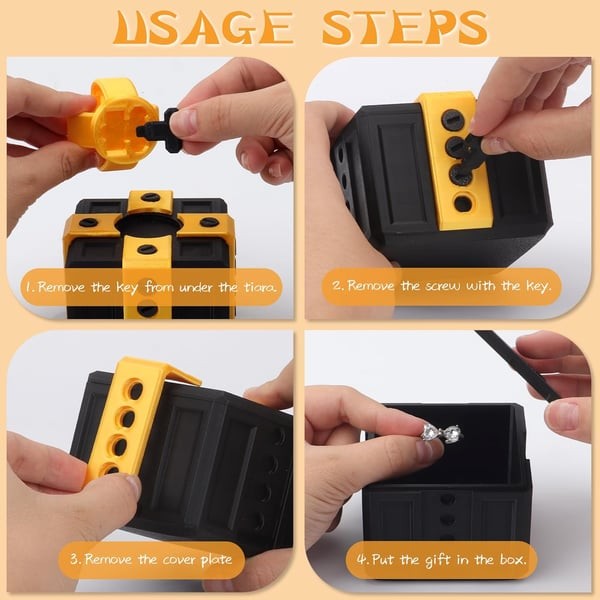 USAGE STEPS

1. Remove the key from under the tiara.

2. Remove the screw with the key.

3. Remove the cover plate

4. Put the gift in the box.