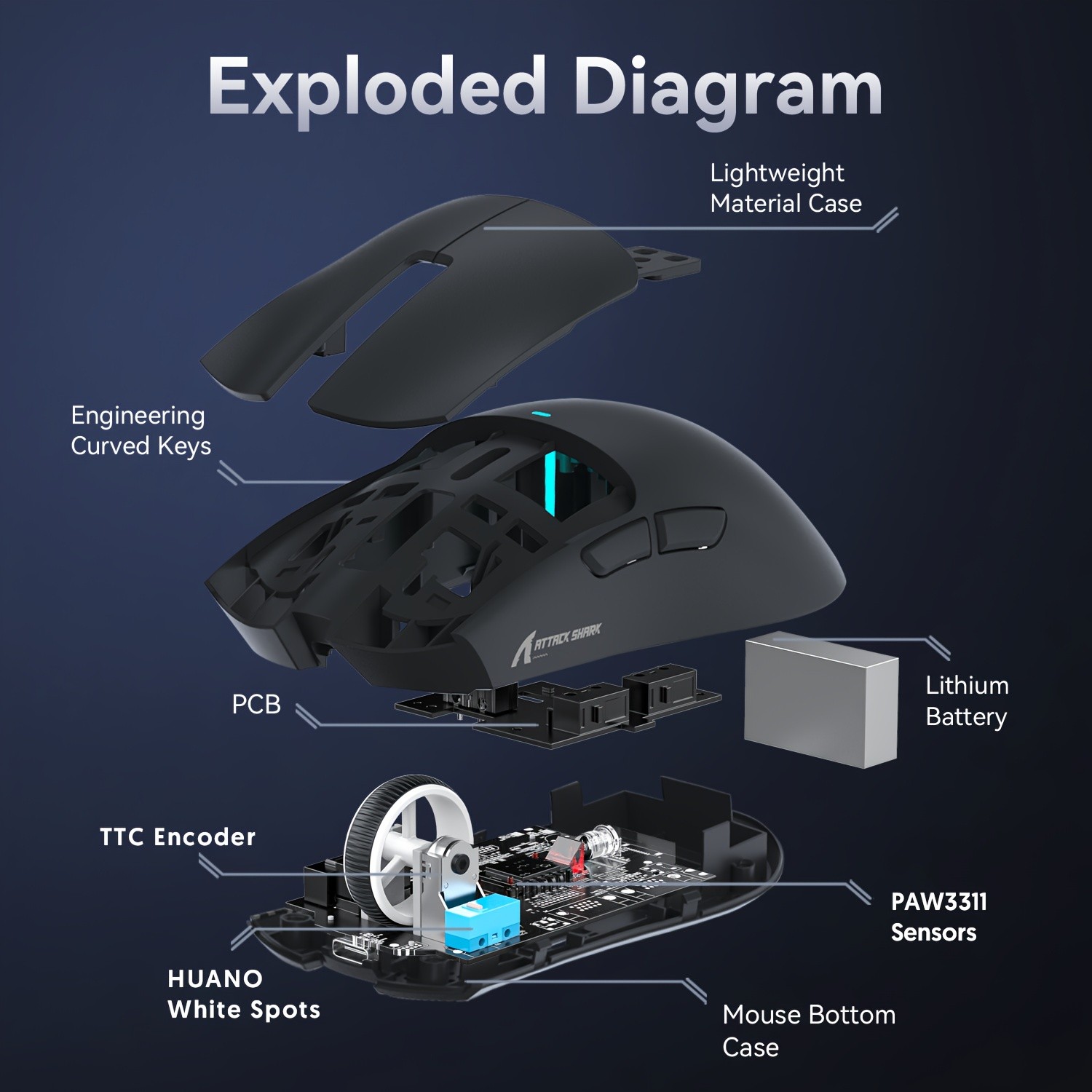 Exploded Diagram

Lightweight Material Case

Engineering Curved Keys

ATTACK SHARK

PCB

Lithium Battery

TTC Encoder

PAW3311 Sensors

HUANO White Spots

Mouse Bottom Case