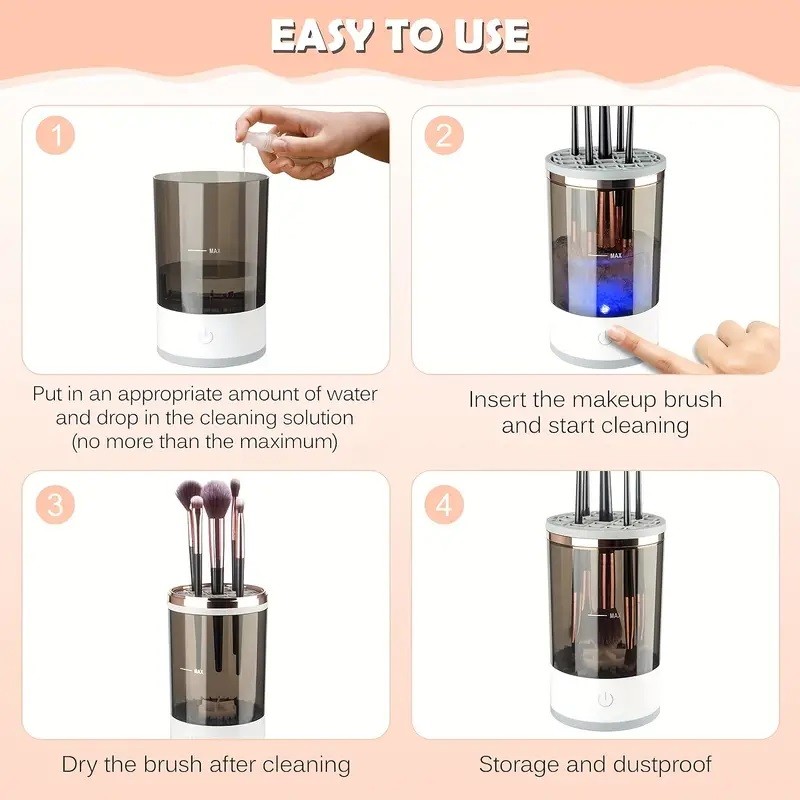 EASY TO USE

1

MAX

Put in an appropriate amount of water and drop in the cleaning solution (no more than the maximum)

2

MAX

Insert the makeup brush and start cleaning

3

MAX

Dry the brush after cleaning

4

MAX

Storage and dustproof