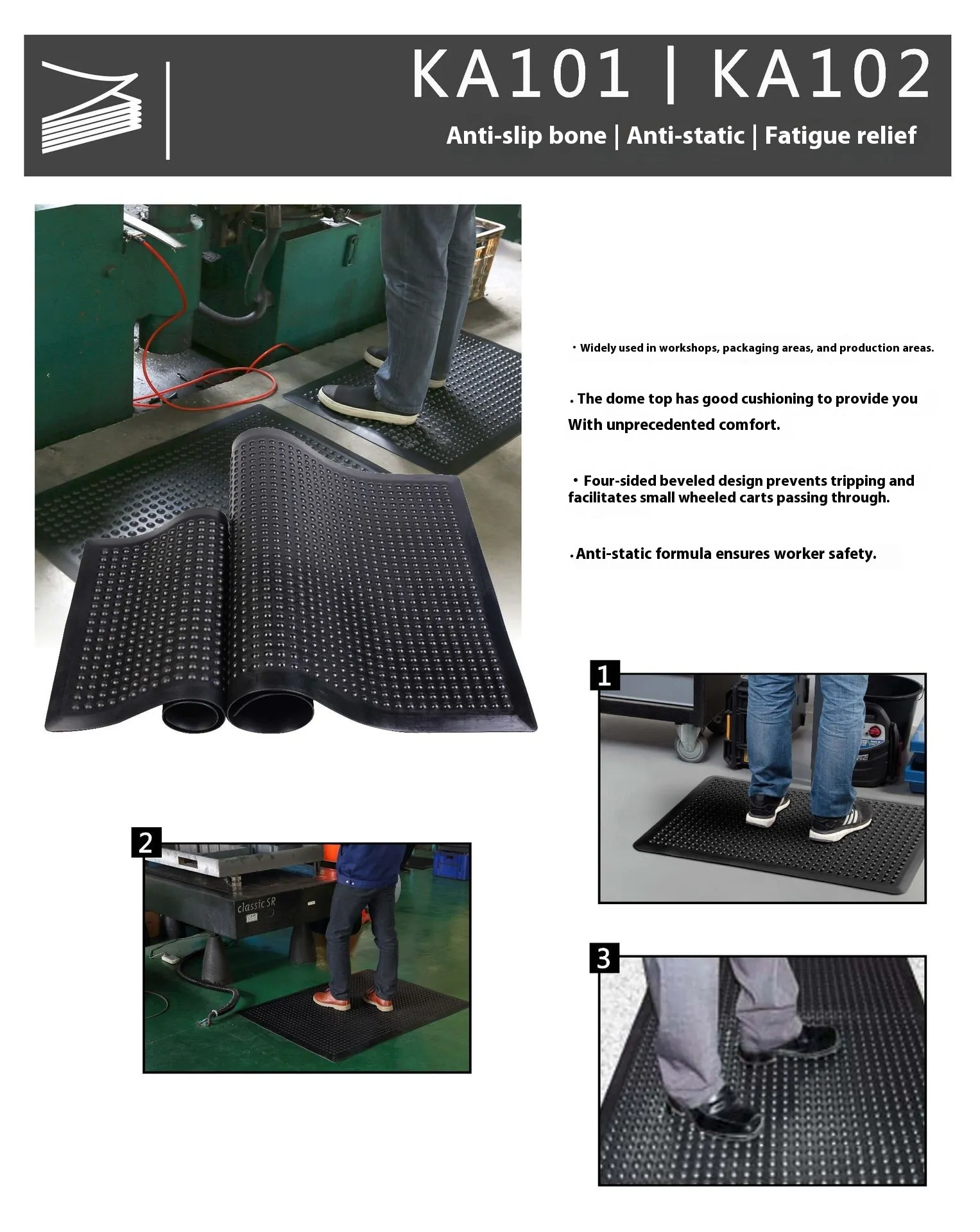 KA101 | KA102

Anti-slip bone | Anti-static | Fatigue relief

・Widely used in workshops, packaging areas, and production areas.

・The dome top has good cushioning to provide you With unprecedented comfort.

・Four-sided beveled design prevents tripping and facilitates small wheeled carts passing through.

・Anti-static formula ensures worker safety.

1

2

classic SR

3