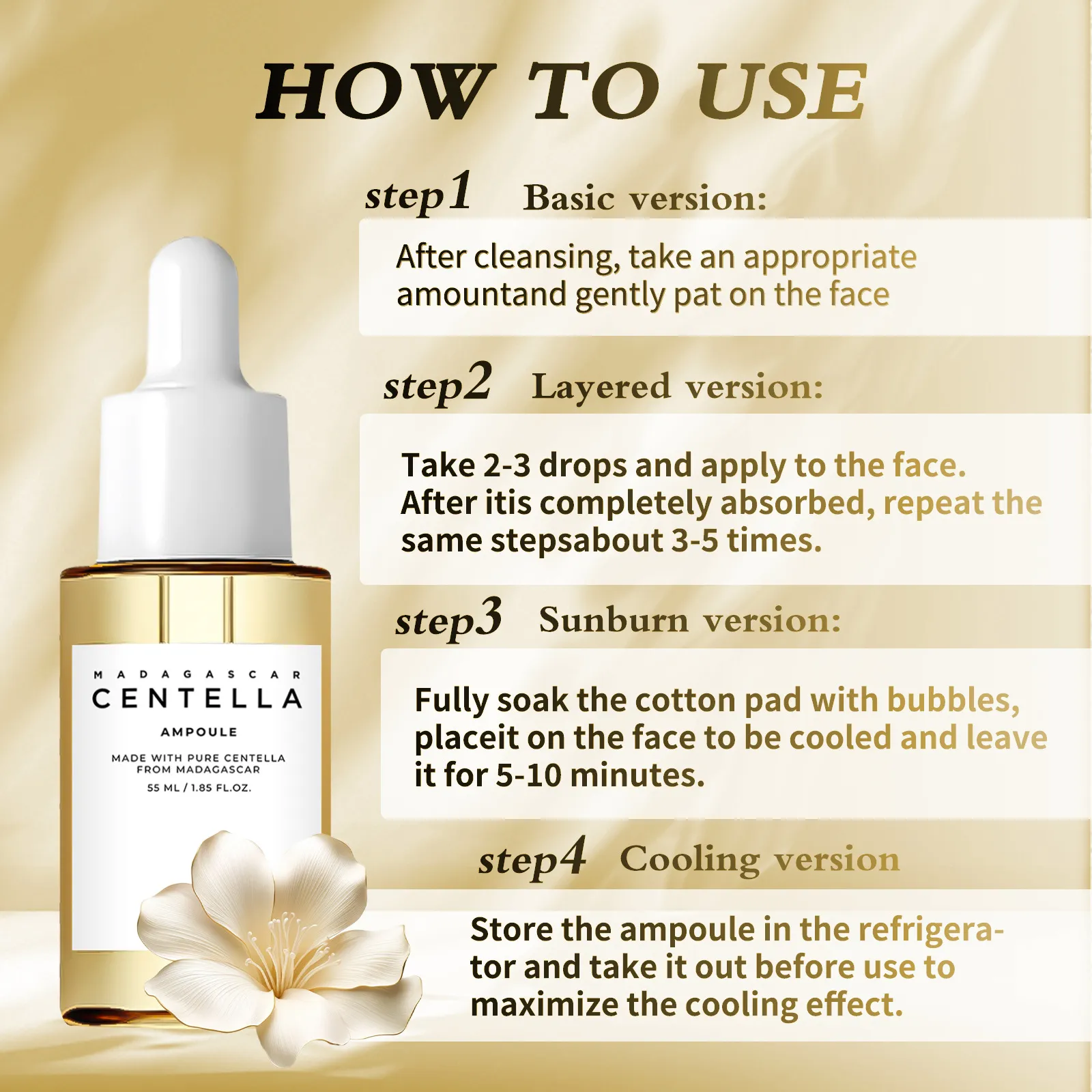 HOW TO USE

step1 Basic version:

After cleansing, take an appropriate amountand gently pat on the face

step2 Layered version:

Take 2-3 drops and apply to the face. After itis completely absorbed, repeat the same stepsabout 3-5 times.

step3 Sunburn version:

Fully soak the cotton pad with bubbles, placeit on the face to be cooled and leave it for 5-10 minutes.

step4 Cooling version

Store the ampoule in the refrigerator and take it out before use to maximize the cooling effect.

MADAGASCAR
CENTELLA
AMPOULE
MADE WITH PURE CENTELLA FROM MADAGASCAR
55 ML / 1.85 FL.OZ.