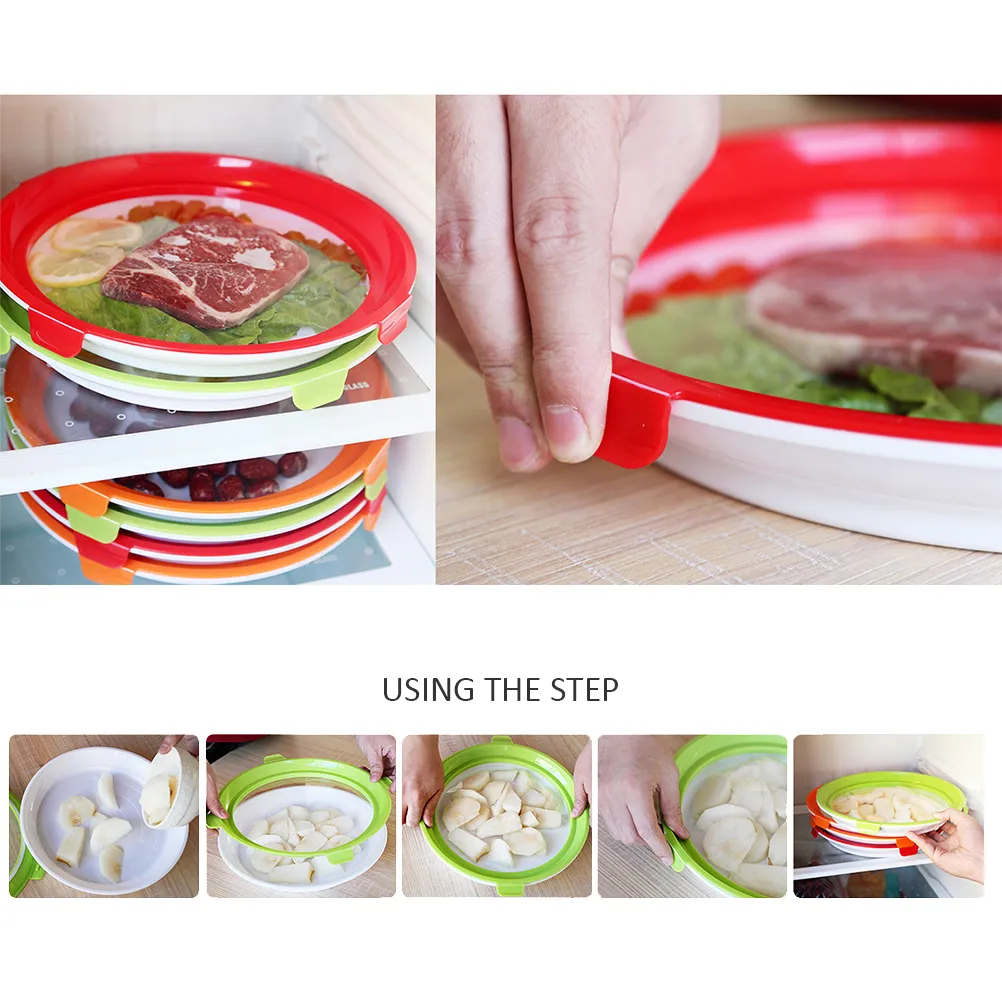 USING THE STEP