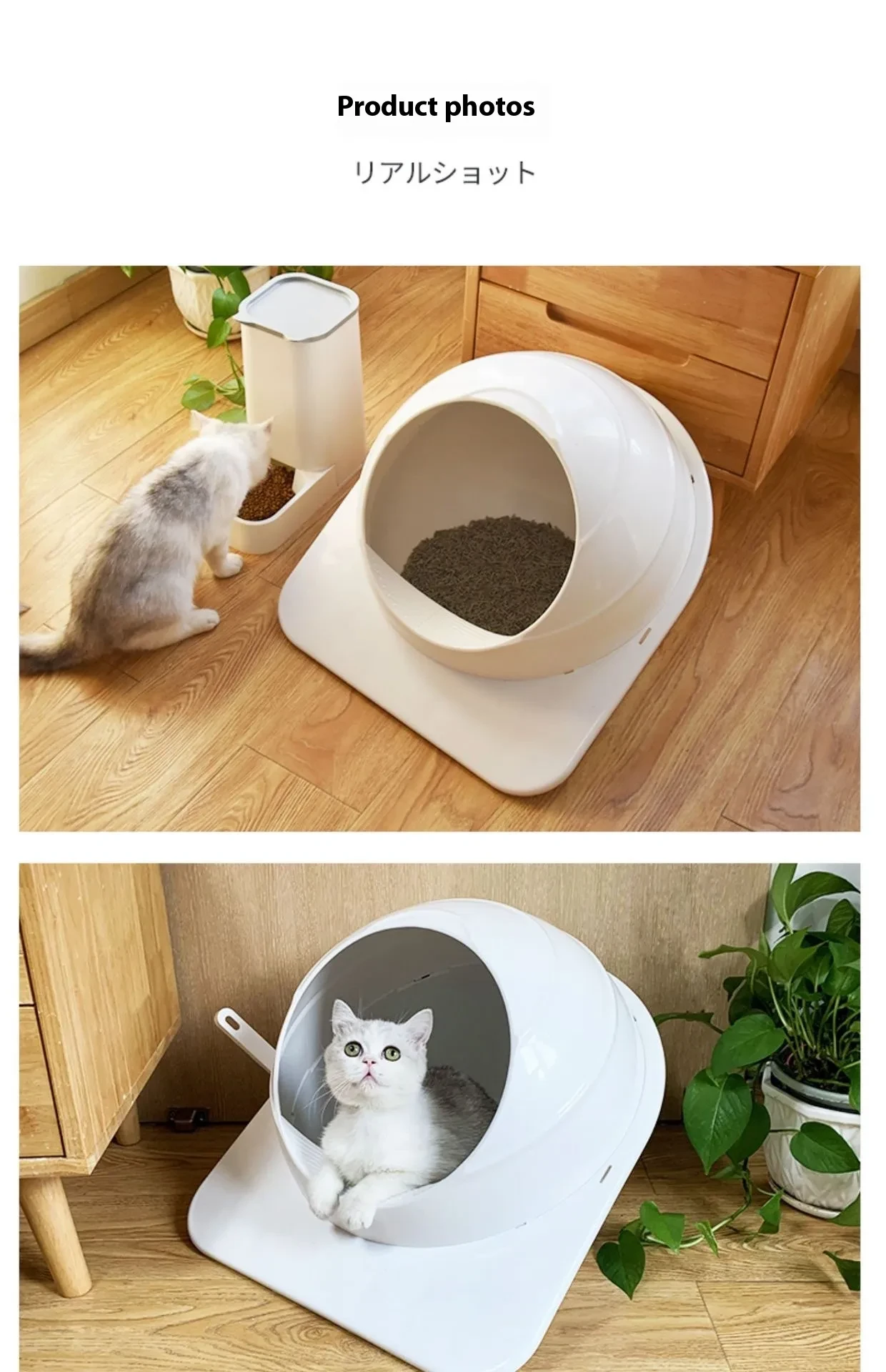 Product photos

リアルショット