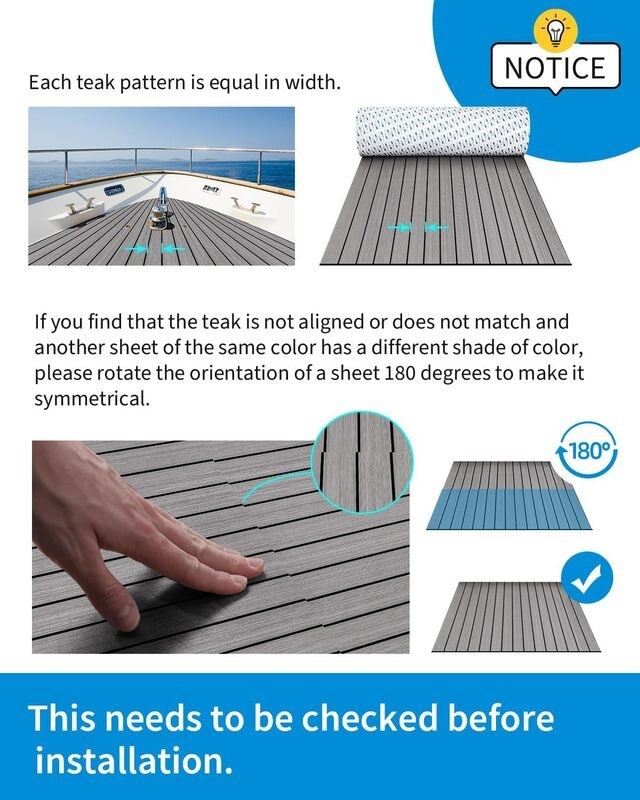 NOTICE

Each teak pattern is equal in width.

If you find that the teak is not aligned or does not match and another sheet of the same color has a different shade of color, please rotate the orientation of a sheet 180 degrees to make it symmetrical.

180°

This needs to be checked before installation.