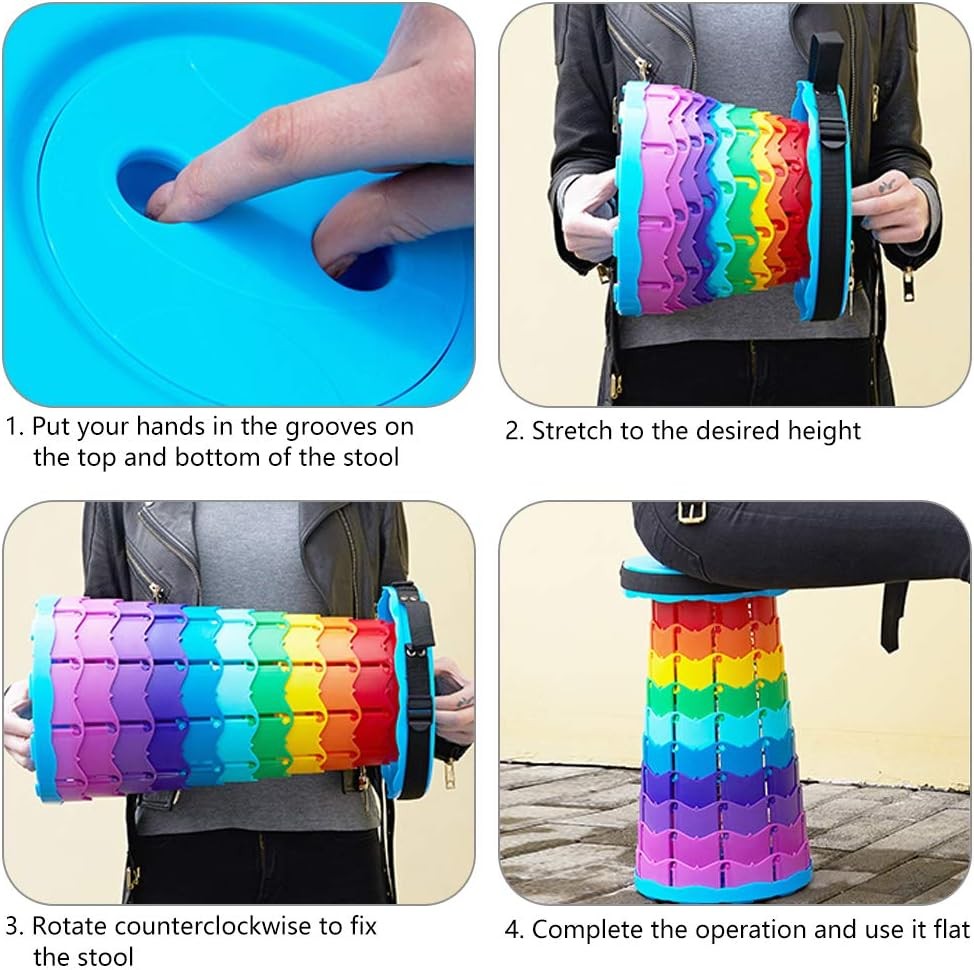 1. Put your hands in the grooves on the top and bottom of the stool

2. Stretch to the desired height

3. Rotate counterclockwise to fix the stool

4. Complete the operation and use it flat