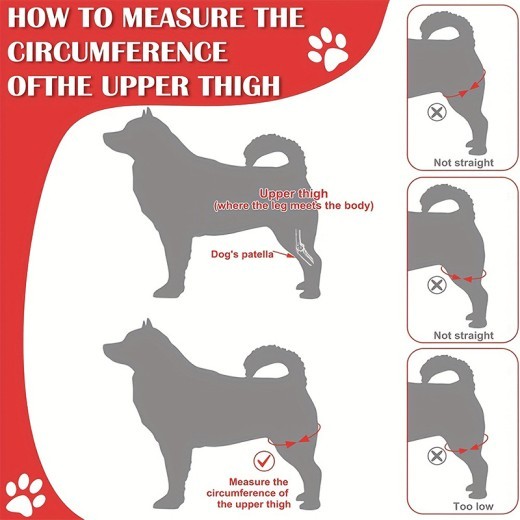 HOW TO MEASURE THE CIRCUMFERENCE OFTHE UPPER THIGH

Upper thigh
(where the leg meets the body)

Dog's patella

Measure the circumference of the upper thigh

Not straight

Not straight

Too low