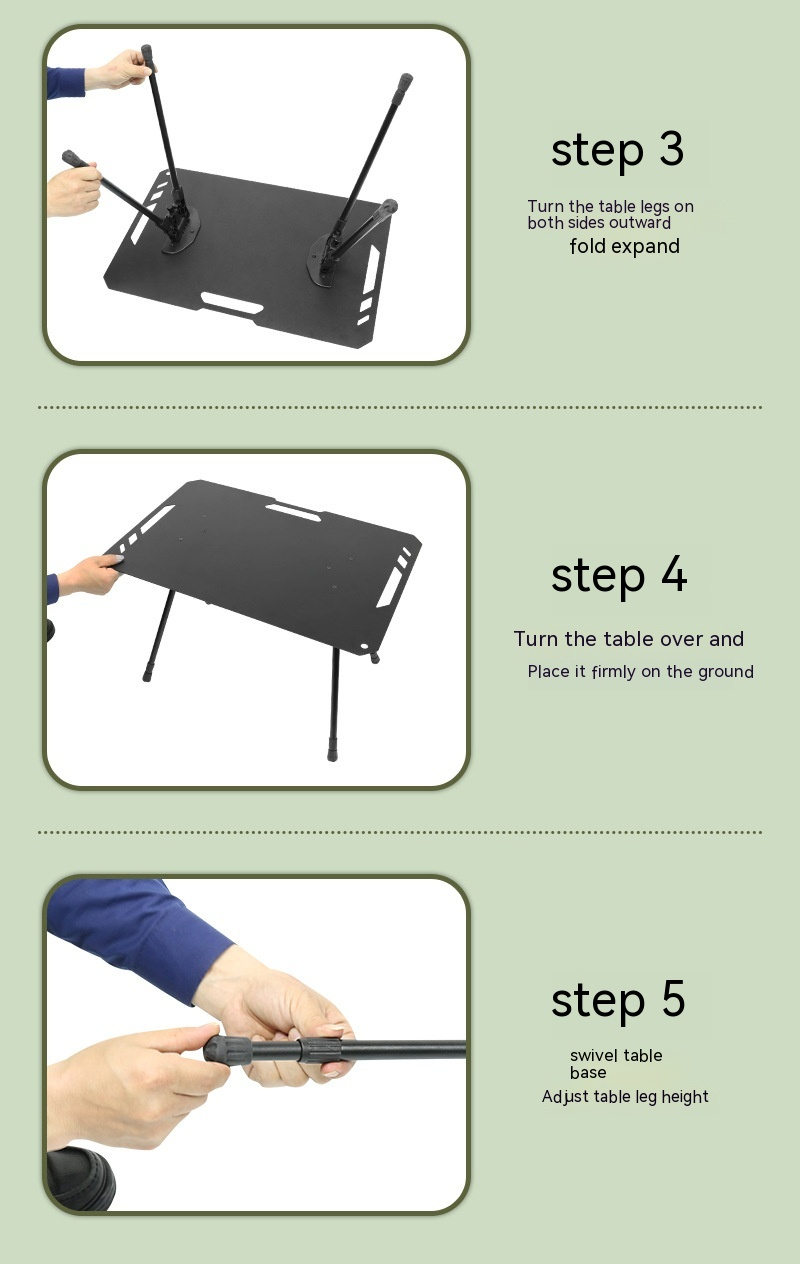 step 3

Turn the table legs on both sides outward
fold expand

step 4

Turn the table over and
Place it firmly on the ground

step 5

swivel table base
Adjust table leg height