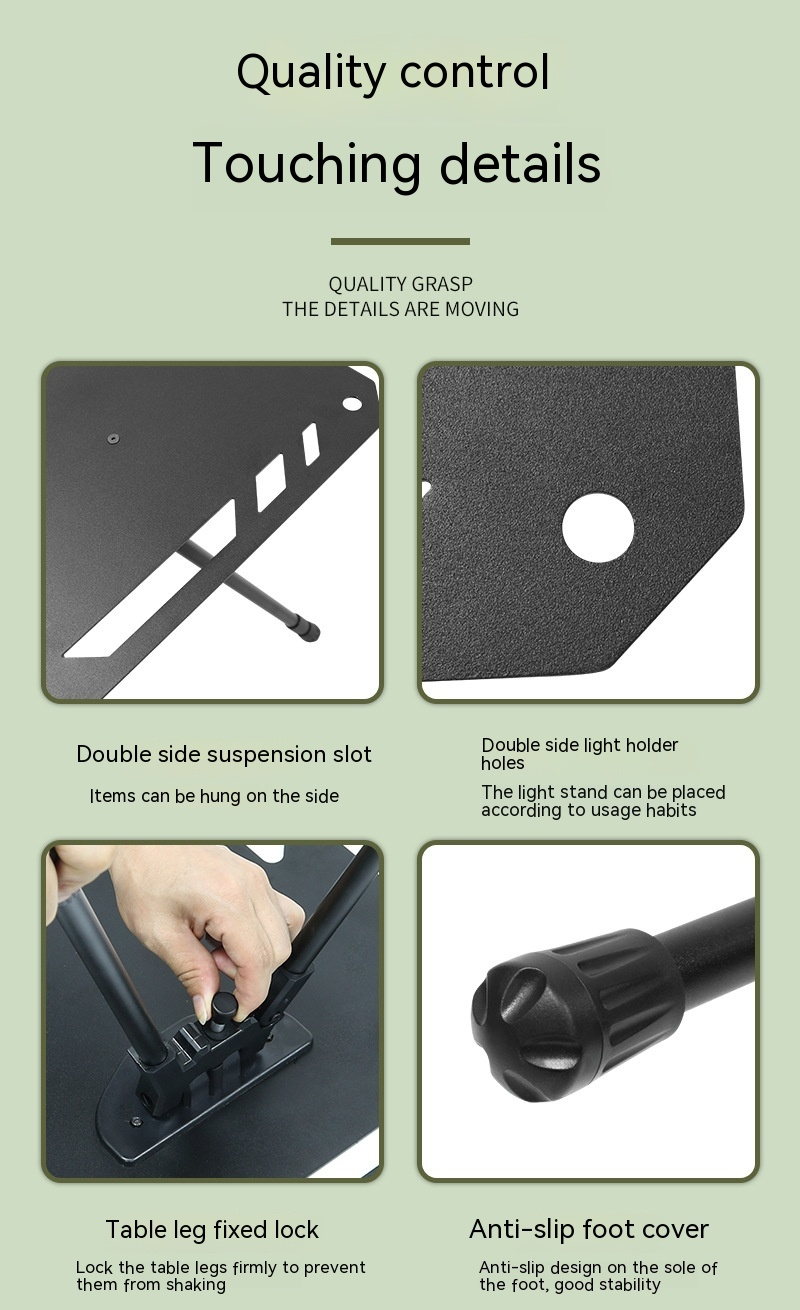 Quality control

Touching details

QUALITY GRASP
THE DETAILS ARE MOVING

Double side suspension slot

Items can be hung on the side

Double side light holder holes

The light stand can be placed according to usage habits

Table leg fixed lock

Lock the table legs firmly to prevent them from shaking

Anti-slip foot cover

Anti-slip design on the sole of the foot, good stability