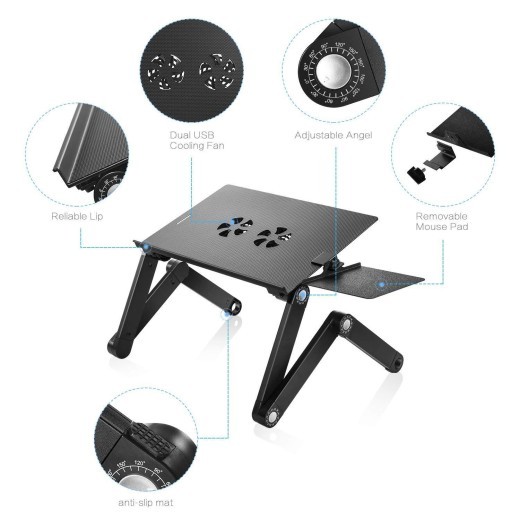 Dual USB Cooling Fan

Adjustable Angel

Reliable Lip

Removable Mouse Pad

anti-slip mat