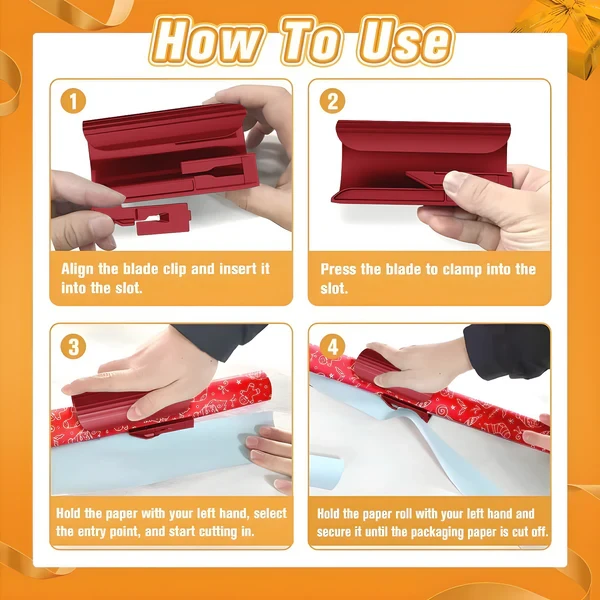 How To Use

1

Align the blade clip and insert it into the slot.

2

Press the blade to clamp into the slot.

3

Hold the paper with your left hand, select the entry point, and start cutting in.

4

Hold the paper roll with your left hand and secure it until the packaging paper is cut off.