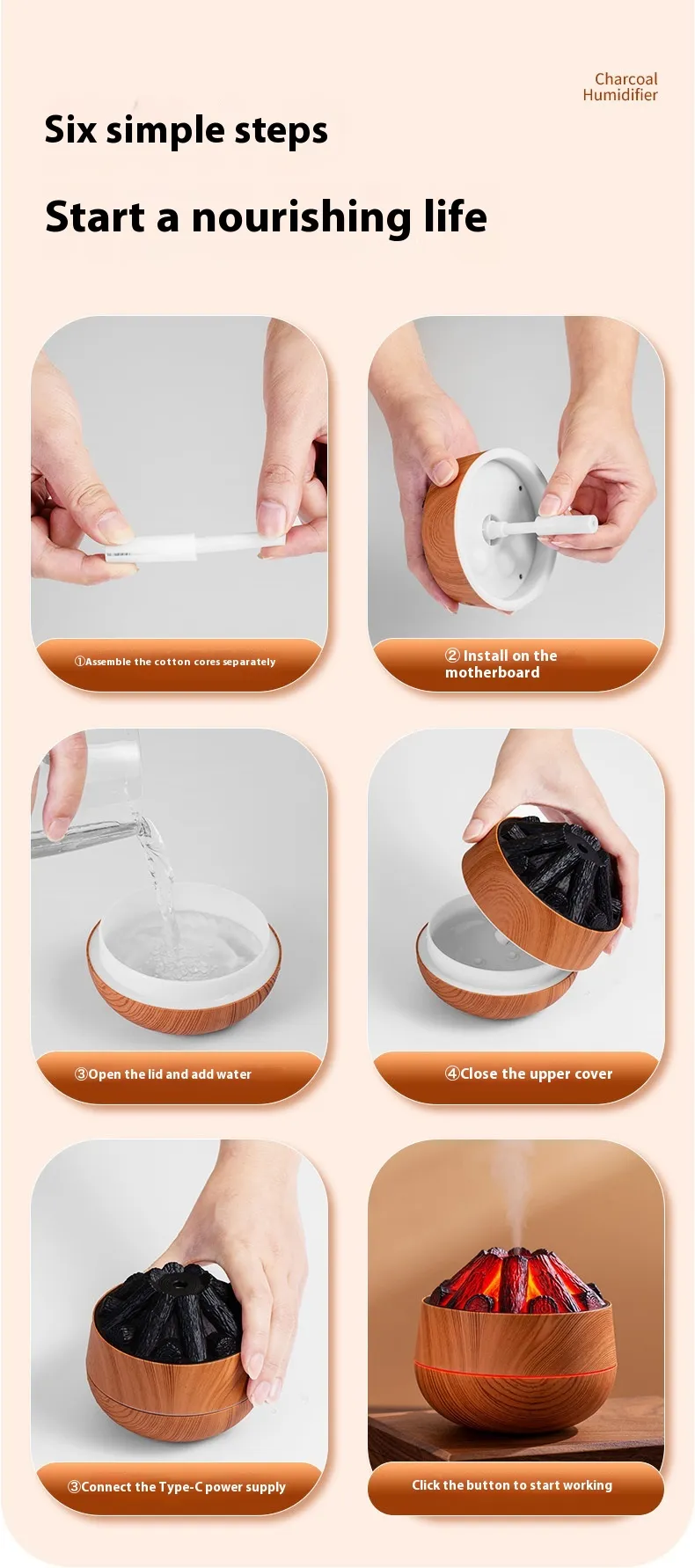 Charcoal Humidifier

Six simple steps

Start a nourishing life

①Assemble the cotton cores separately

② Install on the motherboard

③Open the lid and add water

④Close the upper cover

③Connect the Type-C power supply

Click the button to start working