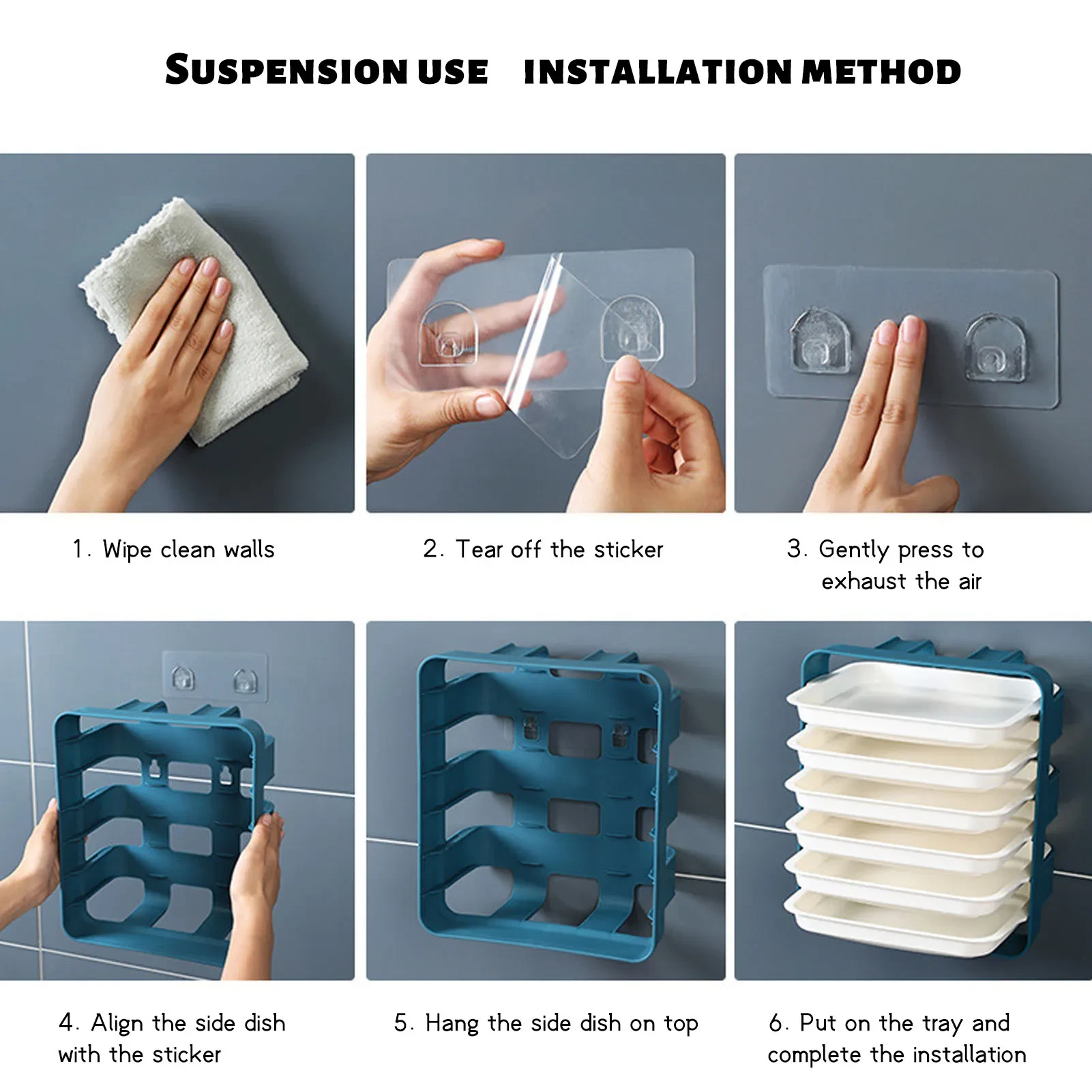 SUSPENSION USE INSTALLATION METHOD

1. Wipe clean walls

2. Tear off the sticker

3. Gently press to exhaust the air

4. Align the side dish with the sticker

5. Hang the side dish on top

6. Put on the tray and complete the installation