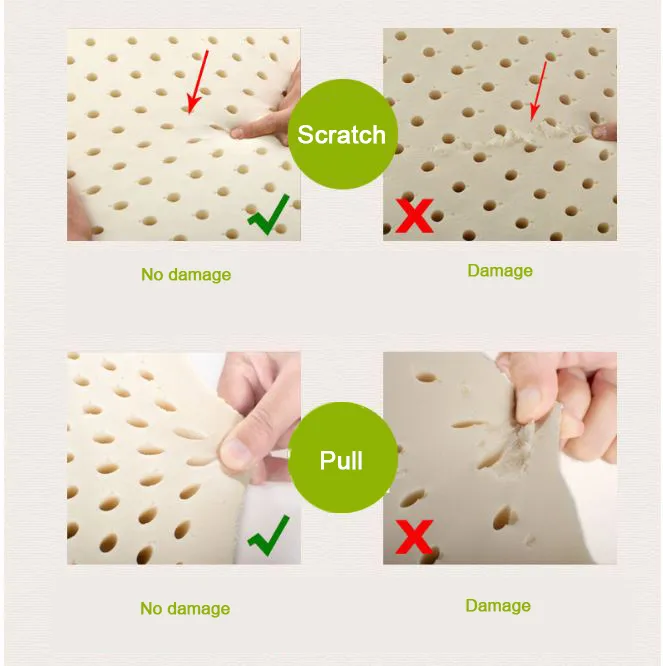 Scratch

No damage

Damage

Pull

No damage

Damage