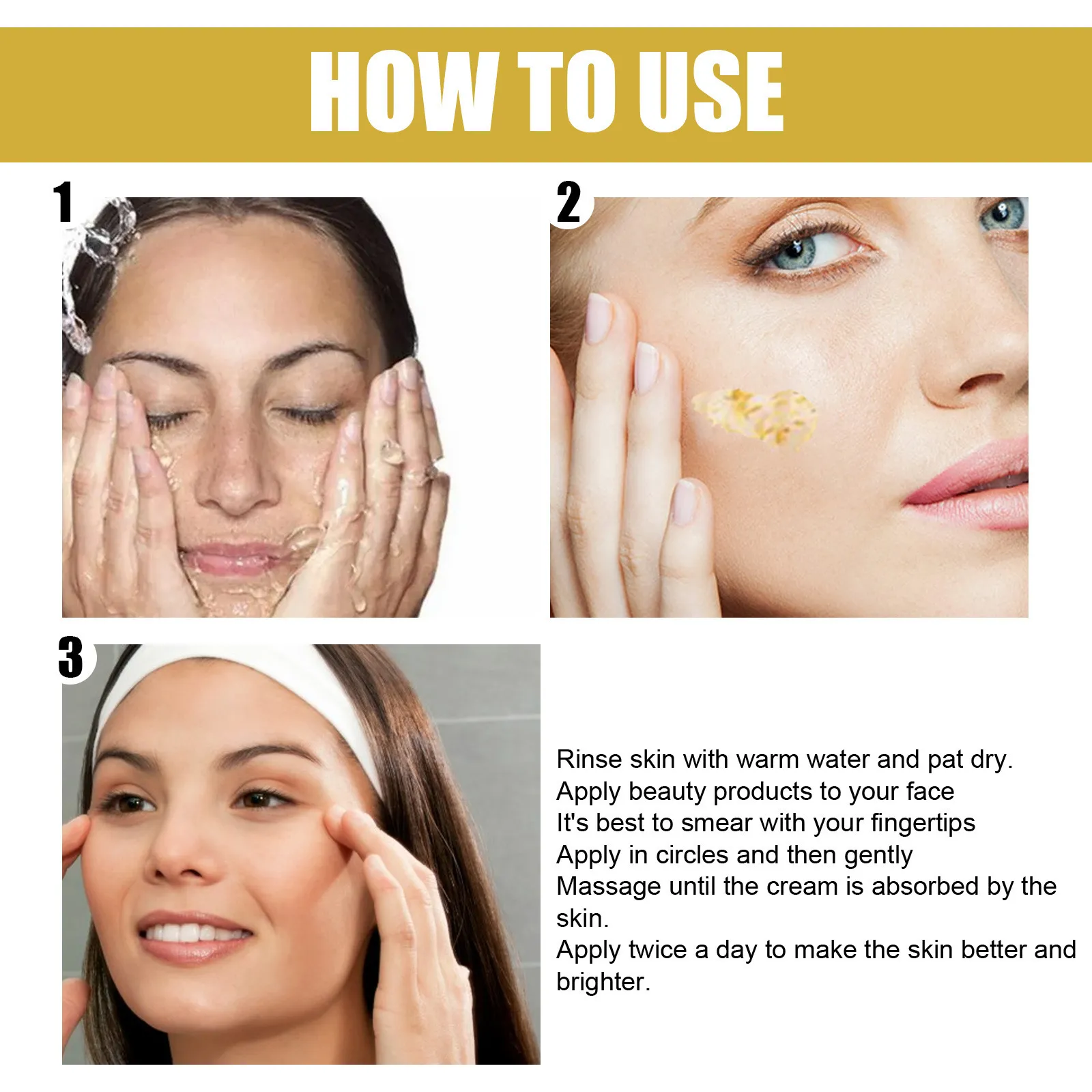 HOW TO USE

1

2

3

Rinse skin with warm water and pat dry.
Apply beauty products to your face
It's best to smear with your fingertips
Apply in circles and then gently
Massage until the cream is absorbed by the skin.
Apply twice a day to make the skin better and brighter.