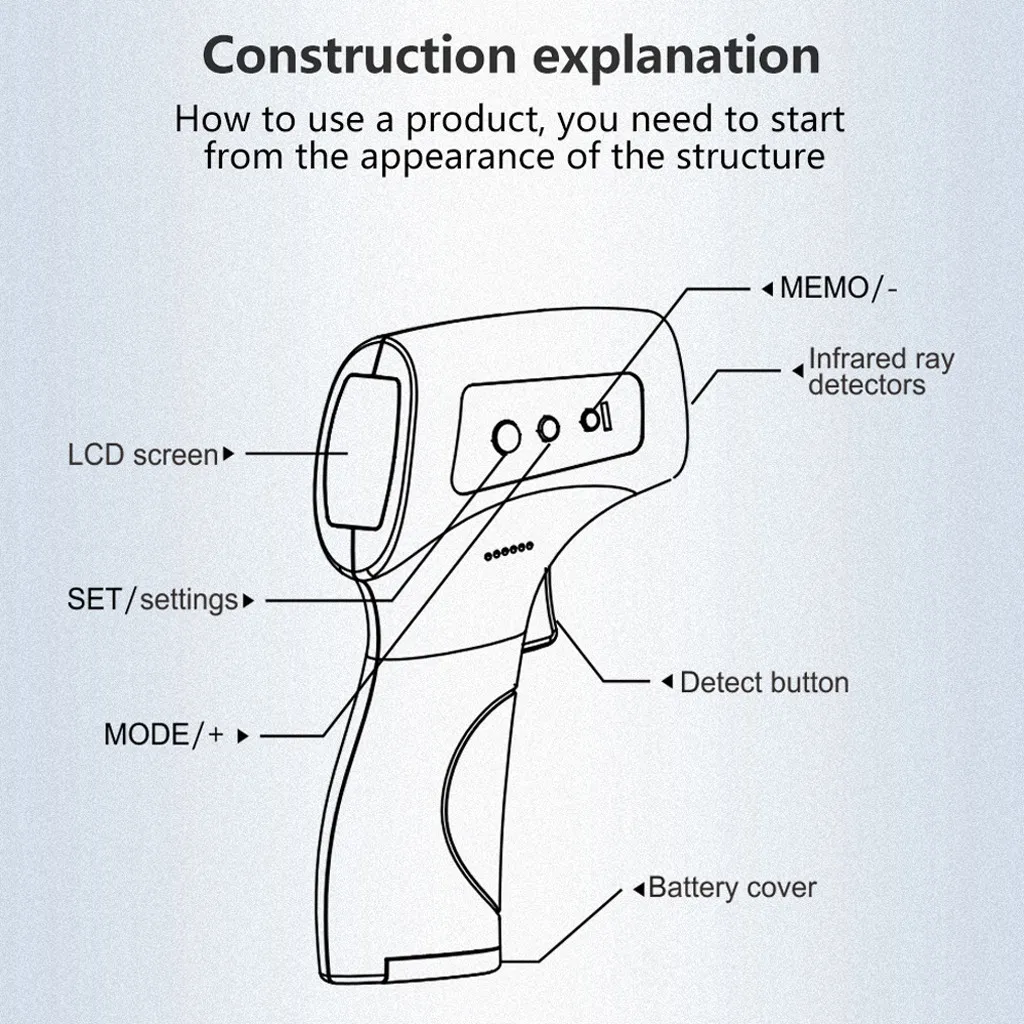 Construction explanation

How to use a product, you need to start from the appearance of the structure

MEMO/-

Infrared ray detectors

LCD screen

SET/settings

Detect button

MODE/+

Battery cover