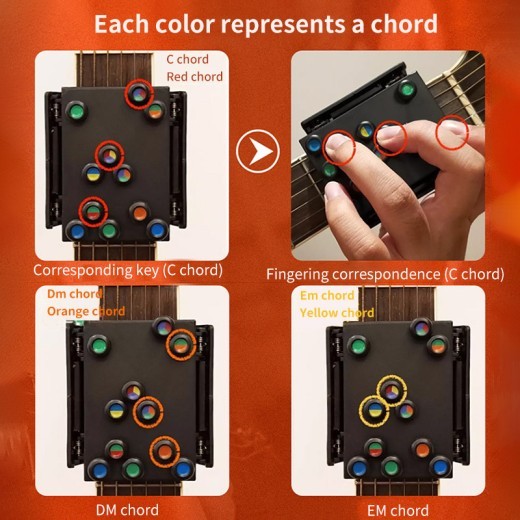 Each color represents a chord

C chord
Red chord

Corresponding key (C chord)

Fingering correspondence (C chord)

Dm chord
Orange chord

DM chord

Em chord
Yellow chord

EM chord