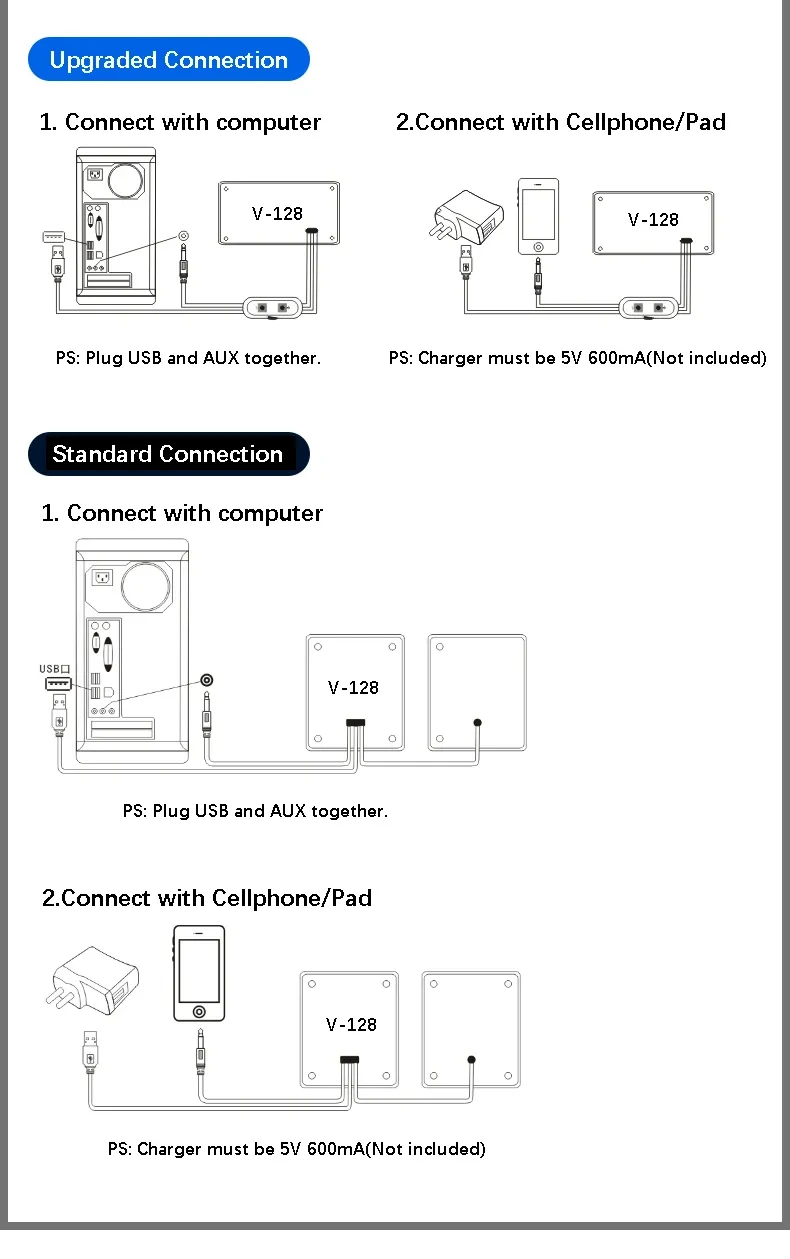 Upgraded Connection

1. Connect with computer

V-128

PS: Plug USB and AUX together.

2.Connect with Cellphone/Pad

V-128

PS: Charger must be 5V 600mA(Not included)

Standard Connection

1. Connect with computer

USB

V-128

PS: Plug USB and AUX together.

2.Connect with Cellphone/Pad

V-128

PS: Charger must be 5V 600mA(Not included)