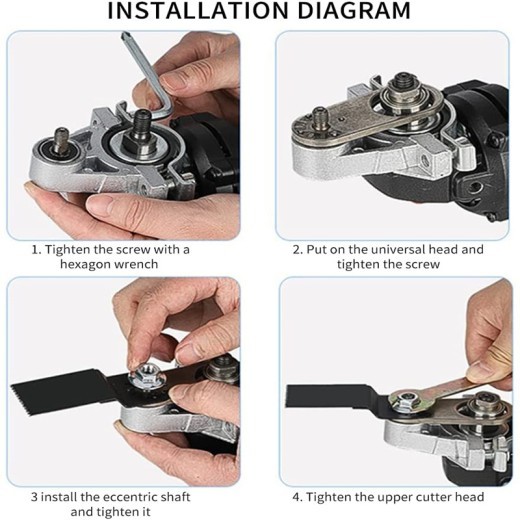 INSTALLATION DIAGRAM

1. Tighten the screw with a hexagon wrench

2. Put on the universal head and tighten the screw

3 install the eccentric shaft and tighten it

4. Tighten the upper cutter head