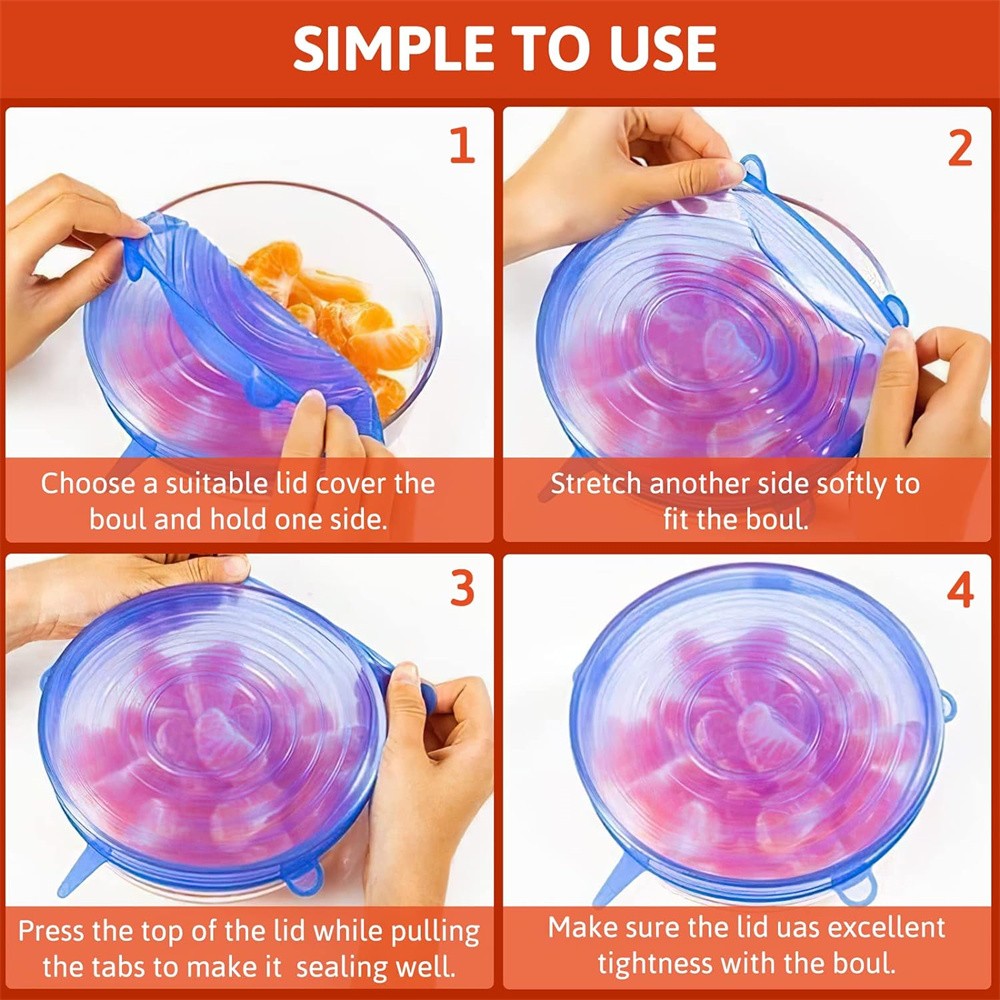 SIMPLE TO USE

1

Choose a suitable lid cover the boul and hold one side.

2

Stretch another side softly to fit the boul.

3

Press the top of the lid while pulling the tabs to make it sealing well.

4

Make sure the lid uas excellent tightness with the boul.