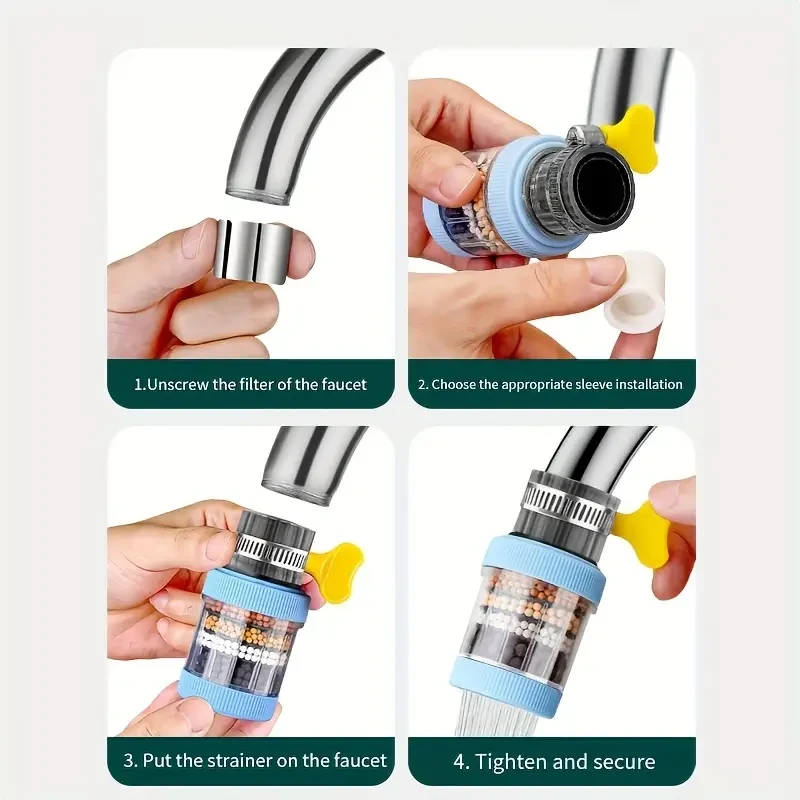 1.Unscrew the filter of the faucet

2. Choose the appropriate sleeve installation

3. Put the strainer on the faucet

4. Tighten and secure